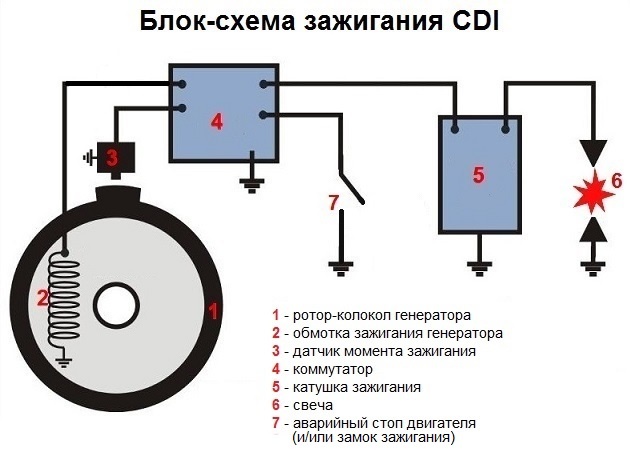 Блок-схема зажигания CDI

4

3

7

5

6

2

1

1 - ротор-колокол генератора
2 - обмотка зажигания генератора
3 - датчик момента зажигания
4 - коммутатор
5 - катушка зажигания
6 - свеча
7 - аварийный стоп двигателя (и/или замок зажигания)