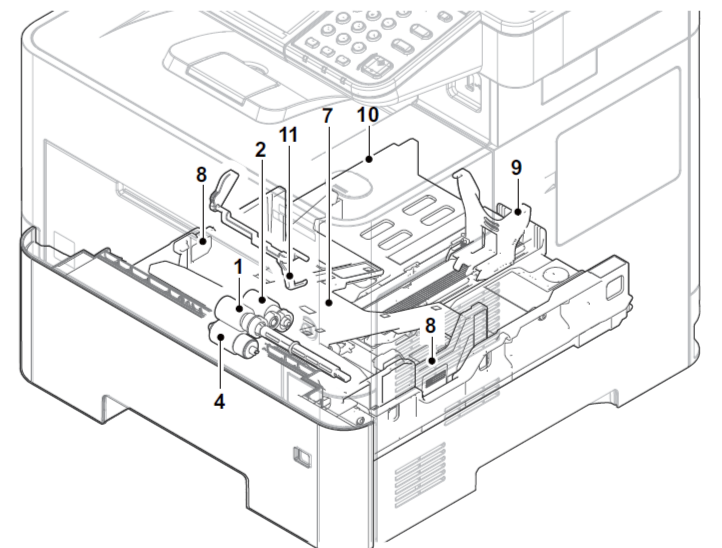 10
7
11
2
8
9
1
8
4