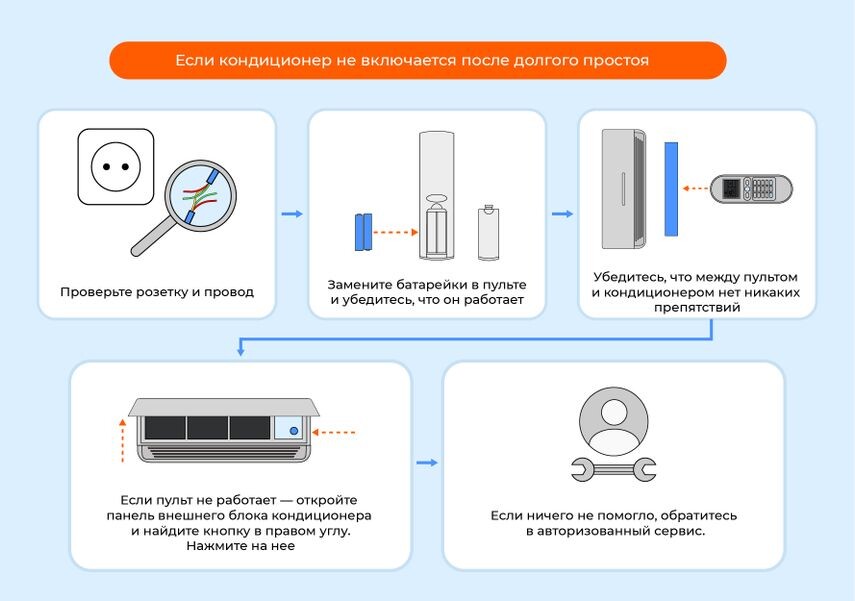 Если кондиционер не включается после долгого простоя

Проверьте розетку и провод

Замените батарейки в пульте и убедитесь, что он работает

Убедитесь, что между пультом и кондиционером нет никаких препятствий

Если пульт не работает — откройте панель внешнего блока кондиционера и найдите кнопку в правом углу. Нажмите на нее

Если ничего не помогло, обратитесь в авторизованный сервис.