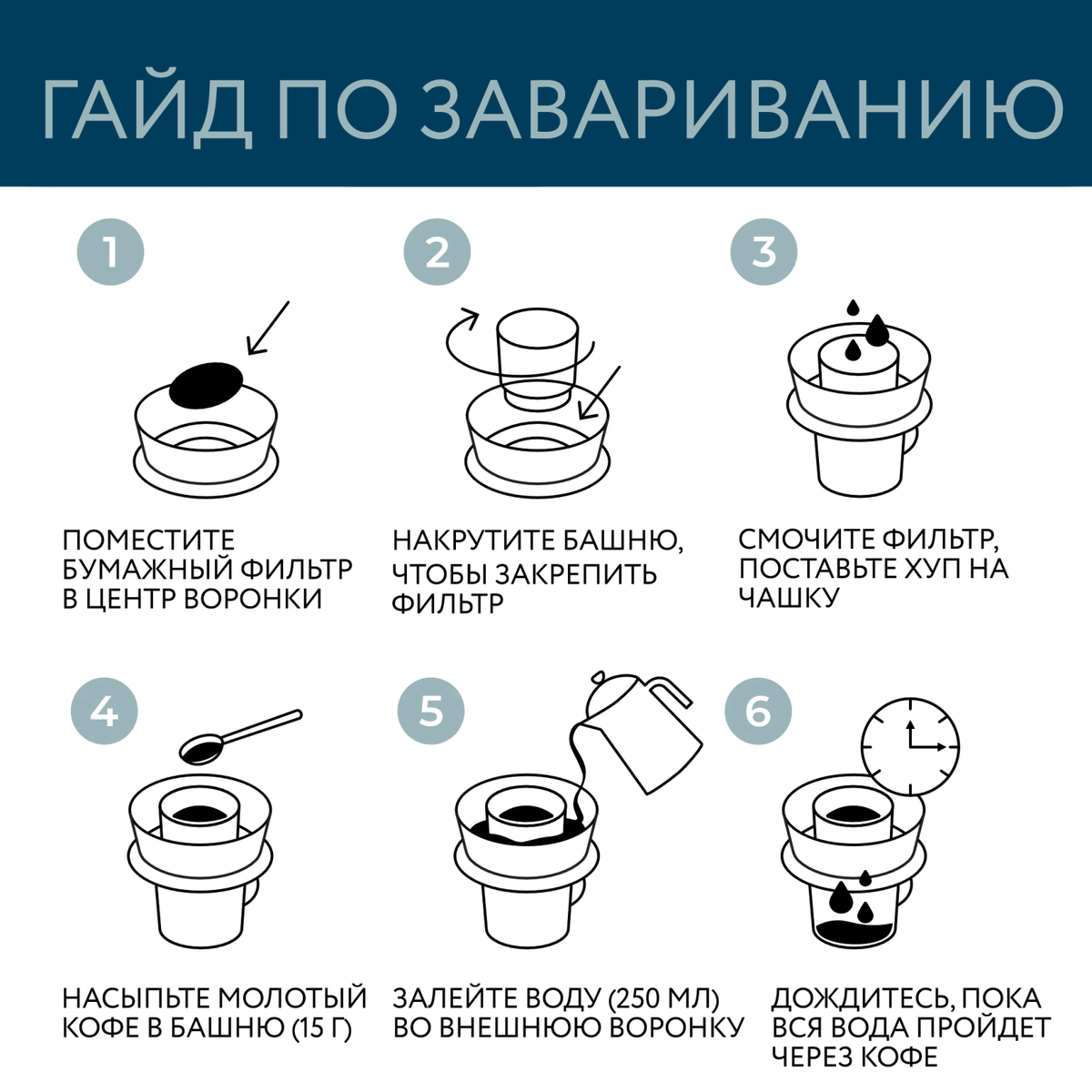 ГАЙД ПО ЗАВАРИВАНИЮ

1

ПОМЕСТИТЕ БУМАЖНЫЙ ФИЛЬТР В ЦЕНТР ВОРОНКИ

2

НАКРУТИТЕ БАШНЮ, ЧТОБЫ ЗАКРЕПИТЬ ФИЛЬТР

3

СМОЧИТЕ ФИЛЬТР, ПОСТАВЬТЕ ХУП НА ЧАШКУ

4

НАСЫПЬТЕ МОЛОТЫЙ КОФЕ В БАШНЮ (15 Г)

5

ЗАЛЕЙТЕ ВОДУ (250 МЛ) ВО ВНЕШНЮЮ ВОРОНКУ

6

ДОЖДИТЕСЬ, ПОКА ВСЯ ВОДА ПРОЙДЕТ ЧЕРЕЗ КОФЕ