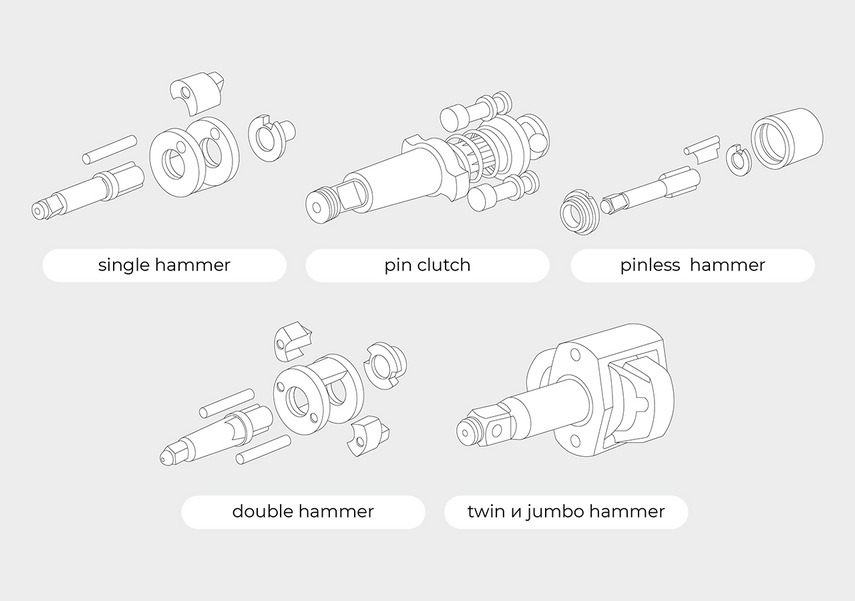 single hammer

pin clutch

pinless hammer

double hammer

twin и jumbo hammer