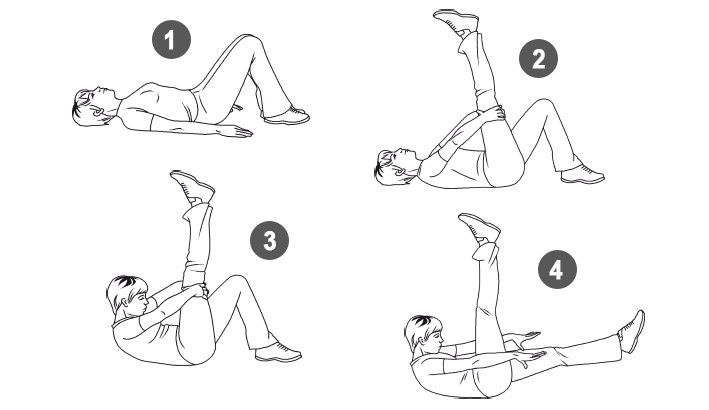 1
2
3
4