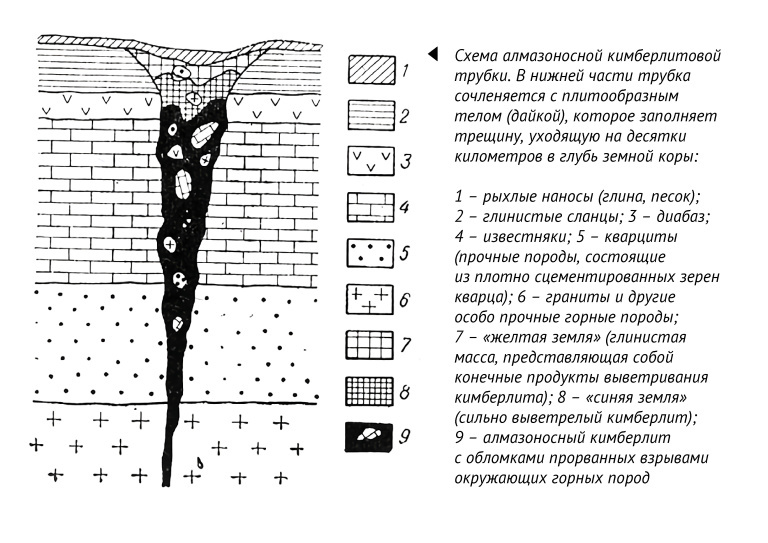 1
2
3
4
5
6
7
8
9

Схема алмазоносной кимберлитовой трубки. В нижней части трубка сочленяется с плитообразным телом (дайкой), которое заполняет трещину, уходящую на десятки километров в глубь земной коры:

1 – рыхлые наносы (глина, песок); 2 – глинистые сланцы; 3 – диабаз; 4 – известняки; 5 – кварциты (прочные породы, состоящие из плотно сцементированных зерен кварца); 6 – граниты и другие особо прочные горные породы; 7 – «желтая земля» (глинистая масса, представляющая собой конечные продукты выветривания кимберлита); 8 – «синяя земля» (сильно выветрелый кимберлит); 9 – алмазоносный кимберлит с обломками прорванных взрывами окружающих горных пород