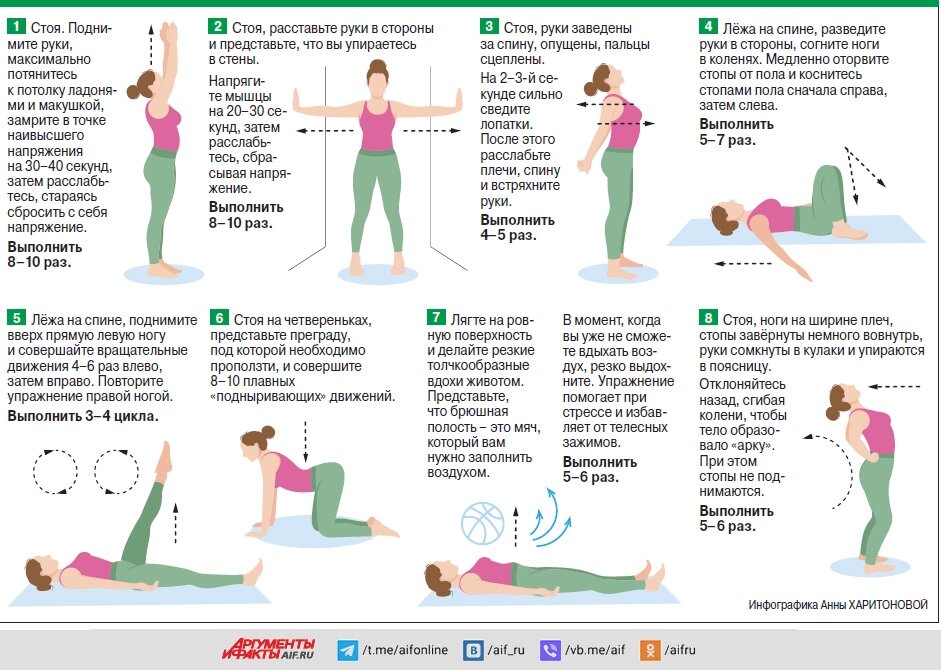 1 Стоя. Поднимите руки, максимально потянитесь к потолку ладонями и макушкой, замрите в точке наивысшего напряжения на 30–40 секунд, затем расслабьтесь, стараясь сбросить с себя напряжение.

Выполнить 8–10 раз.

2 Стоя, расставьте руки в стороны и представьте, что вы упираетесь в стены.

Напрягите мышцы на 20–30 секунд, затем расслабьтесь, сбрасывая напряжение.

Выполнить 8–10 раз.

3 Стоя, руки заведены за спину, опущены, пальцы сцеплены.

На 2–3-й секунде сильно сведите лопатки. После этого расслабьте плечи, спину и встряхните руки.

Выполнить 4–5 раз.

4 Лёжа на спине, разведите руки в стороны, согните ноги в коленях. Медленно оторвите стопы от пола и коснитесь стопами пола сначала справа, затем слева.

Выполнить 5–7 раз.

5 Лёжа на спине, поднимите вверх прямую левую ногу и совершайте вращательные движения 4–6 раз влево, затем вправо. Повторите упражнение правой ногой.

Выполнить 3–4 цикла.

6 Стоя на четвереньках, представьте преграду, под которой необходимо проползти, и совершите 8–10 плавных «подныривающих» движений.

7 Лягте на ровную поверхность и делайте резкие толчкообразные вдохи животом. Представьте, что брюшная полость – это мяч, который вам нужно заполнить воздухом.

В момент, когда вы уже не сможете вдыхать воздух, резко выдохните. Упражнение помогает при стрессе и избавляет от телесных зажимов.

Выполнить 5–6 раз.

8 Стоя, ноги на ширине плеч, стопы завёрнуты немного вовнутрь, руки сомкнуты в кулаки и упираются в поясницу.

Отклоняйтесь назад, сгибая колени, чтобы тело образовало «арку». При этом стопы не поднимаются.

Выполнить 5–6 раз.

Инфографика Анны ХАРИТОНОВОЙ

АРГУМЕНТЫ И ФАКТЫ AIF.RU /t.me/aifonline /aif_ru /vb.me/aif /aifru