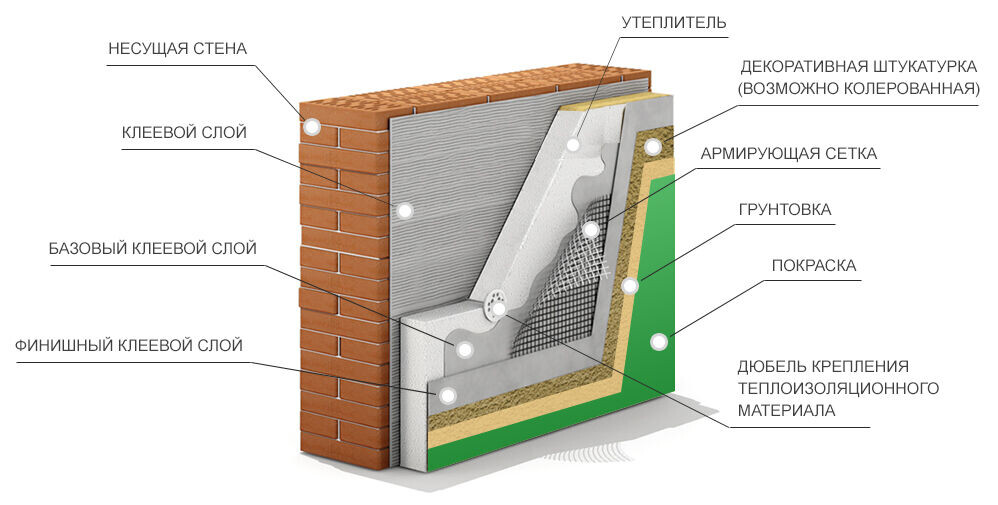 НЕСУЩАЯ СТЕНА

КЛЕЕВОЙ СЛОЙ

БАЗОВЫЙ КЛЕЕВОЙ СЛОЙ

ФИНИШНЫЙ КЛЕЕВОЙ СЛОЙ

УТЕПЛИТЕЛЬ

ДЕКОРАТИВНАЯ ШТУКАТУРКА (ВОЗМОЖНО КОЛЕРОВАННАЯ)

АРМИРУЮЩАЯ СЕТКА

ГРУНТОВКА

ПОКРАСКА

ДЮБЕЛЬ КРЕПЛЕНИЯ ТЕПЛОИЗОЛЯЦИОННОГО МАТЕРИАЛА