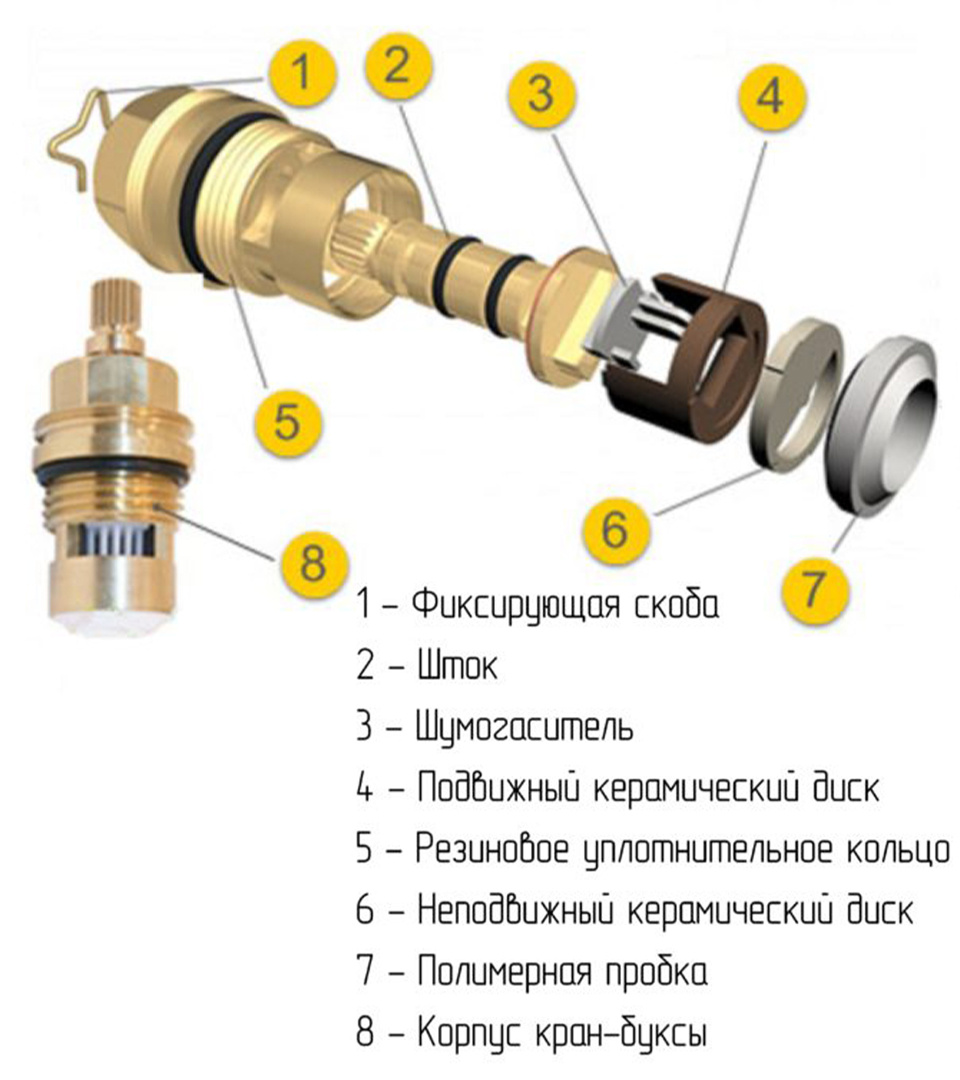 1
2
3
4
5
6
7
8

1 – Фиксирующая скоба
2 – Шток
3 – Шумогаситель
4 – Подвижный керамический диск
5 – Резиновое уплотнительное кольцо
6 – Неподвижный керамический диск
7 – Полимерная пробка
8 – Корпус кран-буксы