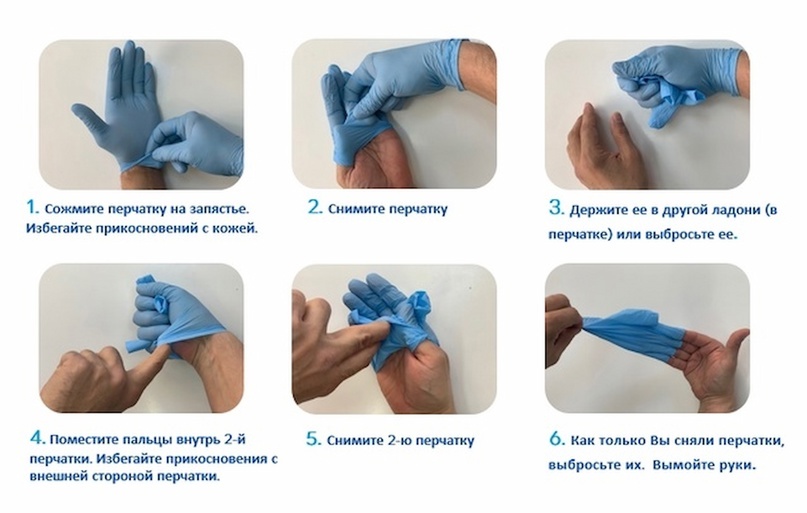 1. Сожмите перчатку на запястье. Избегайте прикосновений с кожей.

2. Снимите перчатку

3. Держите ее в другой ладони (в перчатке) или выбросьте ее.

4. Поместите пальцы внутрь 2-й перчатки. Избегайте прикосновения с внешней стороной перчатки.

5. Снимите 2-ю перчатку

6. Как только Вы сняли перчатки, выбросьте их. Вымойте руки.