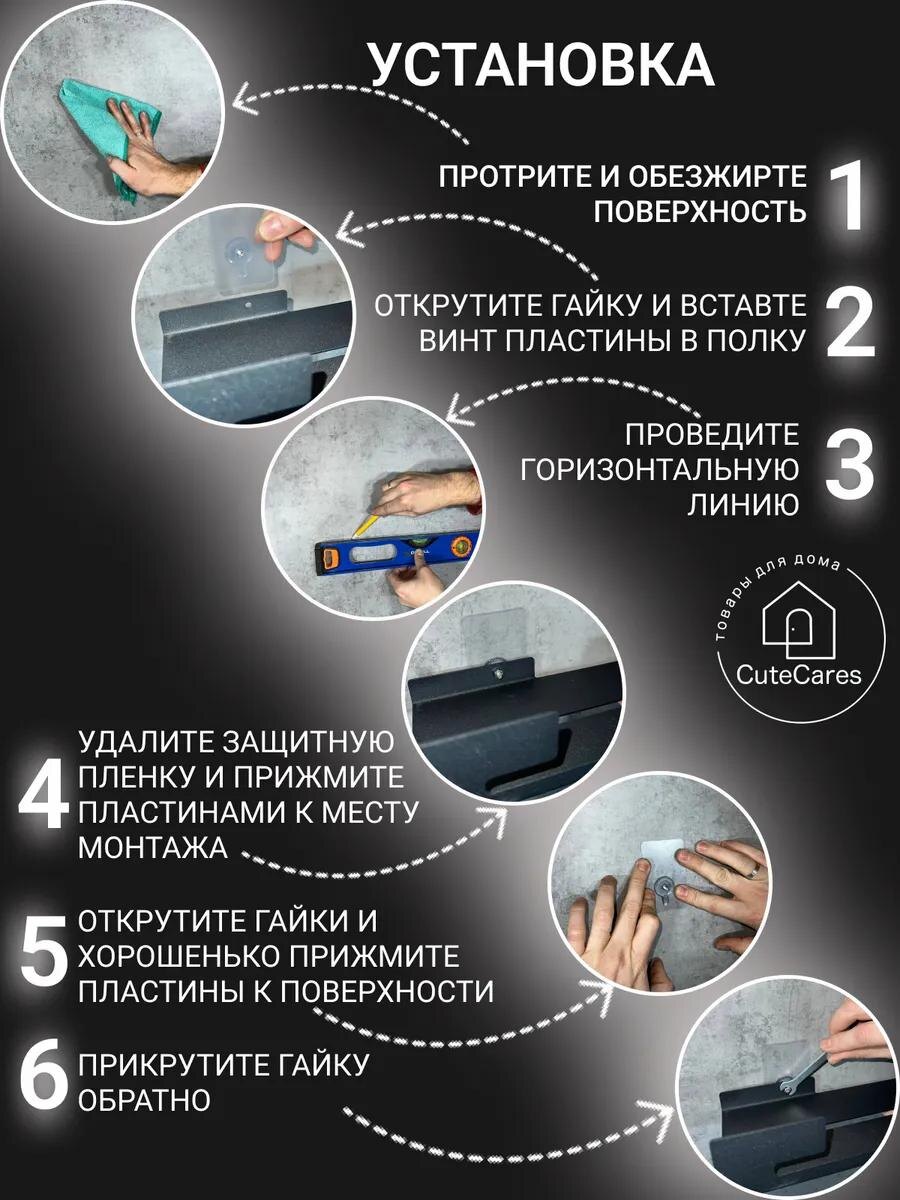 УСТАНОВКА

ПРОТРИТЕ И ОБЕЗЖИРТЕ ПОВЕРХНОСТЬ 1

ОТКРУТИТЕ ГАЙКУ И ВСТАВТЕ ВИНТ ПЛАСТИНЫ В ПОЛКУ 2

ПРОВЕДИТЕ ГОРИЗОНТАЛЬНУЮ ЛИНИЮ 3

товары для дома
CuteCares

4 УДАЛИТЕ ЗАЩИТНУЮ ПЛЕНКУ И ПРИЖМИТЕ ПЛАСТИНАМИ К МЕСТУ МОНТАЖА

5 ОТКРУТИТЕ ГАЙКИ И ХОРОШЕНЬКО ПРИЖМИТЕ ПЛАСТИНЫ К ПОВЕРХНОСТИ

6 ПРИКРУТИТЕ ГАЙКУ ОБРАТНО