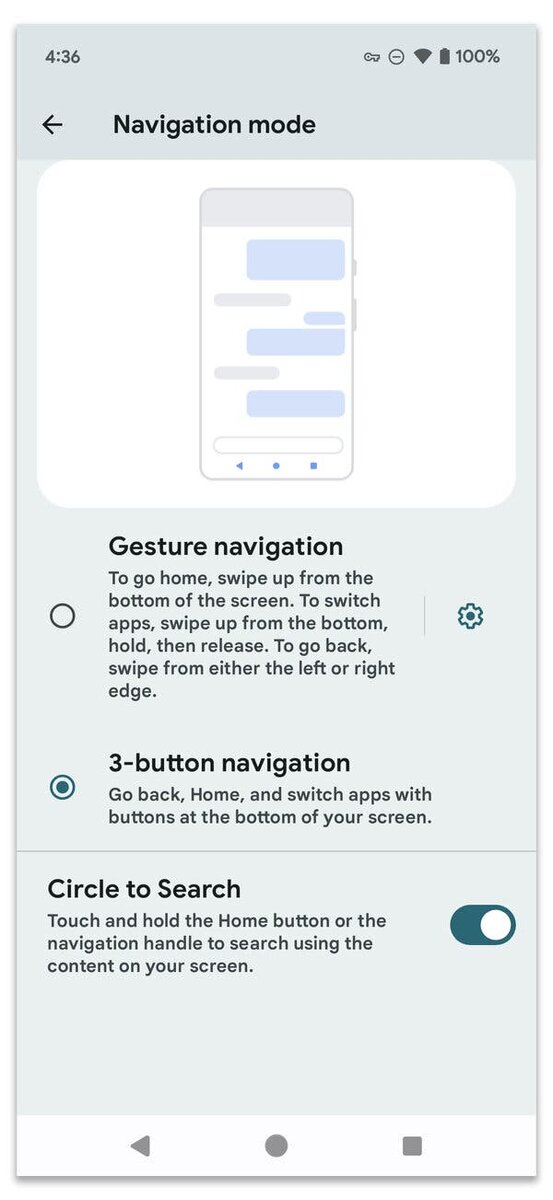 4:36

100%

Navigation mode

Gesture navigation

To go home, swipe up from the bottom of the screen. To switch apps, swipe up from the bottom, hold, then release. To go back, swipe from either the left or right edge.

3-button navigation

Go back, Home, and switch apps with buttons at the bottom of your screen.

Circle to Search

Touch and hold the Home button or the navigation handle to search using the content on your screen.