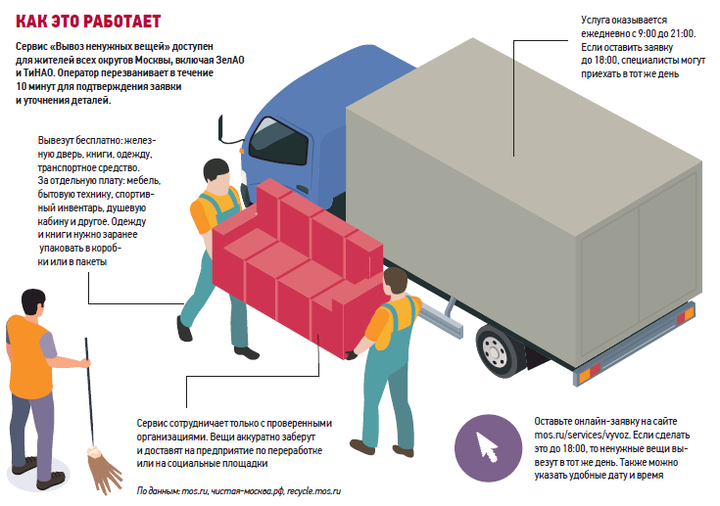 КАК ЭТО РАБОТАЕТ

Сервис «Вывоз ненужных вещей» доступен для жителей всех округов Москвы, включая ЗелАО и ТиНАО. Оператор перезванивает в течение 10 минут для подтверждения заявки и уточнения деталей.

Услуга оказывается ежедневно с 9:00 до 21:00. Если оставить заявку до 18:00, специалисты могут приехать в тот же день

Вывезут бесплатно: железную дверь, книги, одежду, транспортное средство. За отдельную плату: мебель, бытовую технику, спортивный инвентарь, душевую кабину и другое. Одежду и книги нужно заранее упаковать в коробки или в пакеты

Сервис сотрудничает только с проверенными организациями. Вещи аккуратно заберут и доставят на предприятие по переработке или на социальные площадки

Оставьте онлайн-заявку на сайте mos.ru/services/vyvoz. Если сделать это до 18:00, то ненужные вещи вывезут в тот же день. Также можно указать удобные дату и время

По данным: mos.ru, чистая-москва.рф, recycle.mos.ru