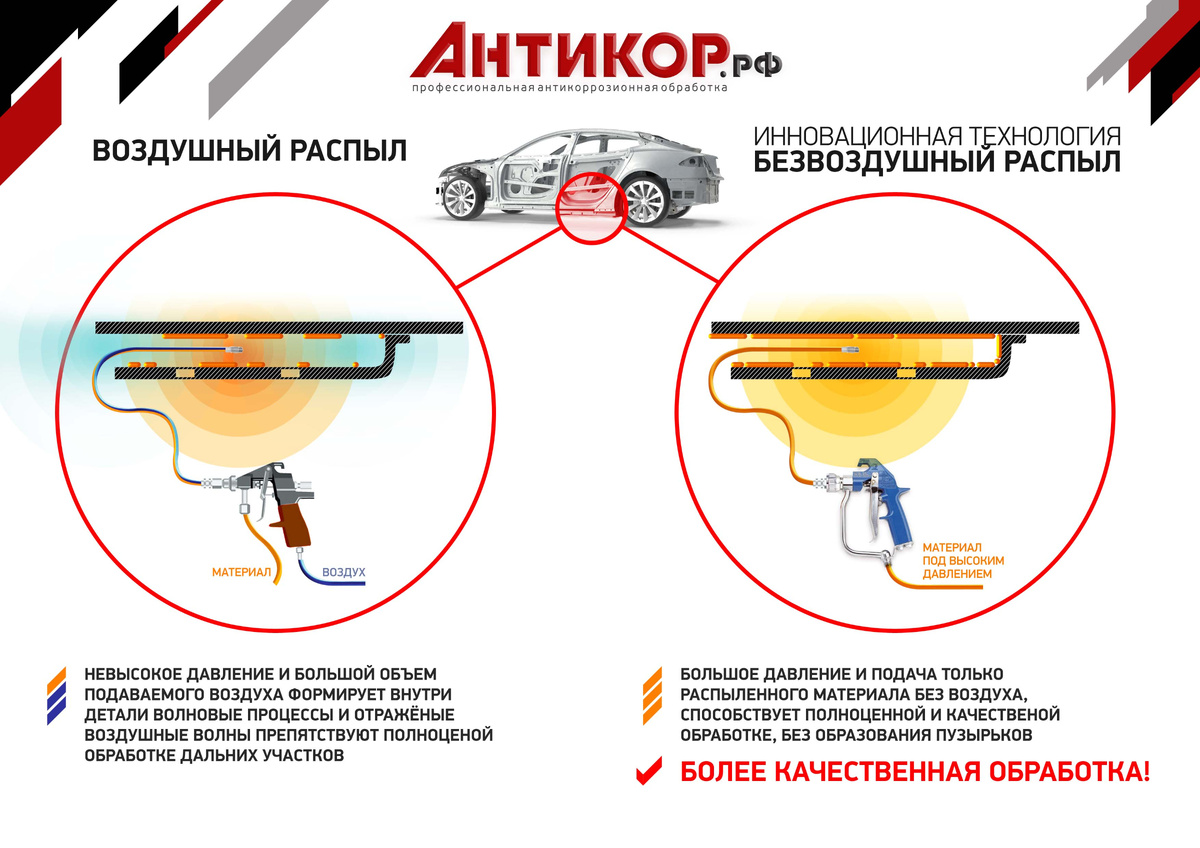 АНТИКОР.рф
профессиональная антикоррозионная обработка

ВОЗДУШНЫЙ РАСПЫЛ

ИННОВАЦИОННАЯ ТЕХНОЛОГИЯ
БЕЗВОЗДУШНЫЙ РАСПЫЛ

МАТЕРИАЛ
ВОЗДУХ

МАТЕРИАЛ ПОД ВЫСОКИМ ДАВЛЕНИЕМ

НЕВЫСОКОЕ ДАВЛЕНИЕ И БОЛЬШОЙ ОБЪЕМ ПОДАВАЕМОГО ВОЗДУХА ФОРМИРУЕТ ВНУТРИ ДЕТАЛИ ВОЛНОВЫЕ ПРОЦЕССЫ И ОТРАЖЁНЫЕ ВОЗДУШНЫЕ ВОЛНЫ ПРЕПЯТСТВУЮТ ПОЛНОЦЕНОЙ ОБРАБОТКЕ ДАЛЬНИХ УЧАСТКОВ

БОЛЬШОЕ ДАВЛЕНИЕ И ПОДАЧА ТОЛЬКО РАСПЫЛЕННОГО МАТЕРИАЛА БЕЗ ВОЗДУХА, СПОСОБСТВУЕТ ПОЛНОЦЕННОЙ И КАЧЕСТВЕНОЙ ОБРАБОТКЕ, БЕЗ ОБРАЗОВАНИЯ ПУЗЫРЬКОВ

БОЛЕЕ КАЧЕСТВЕННАЯ ОБРАБОТКА!