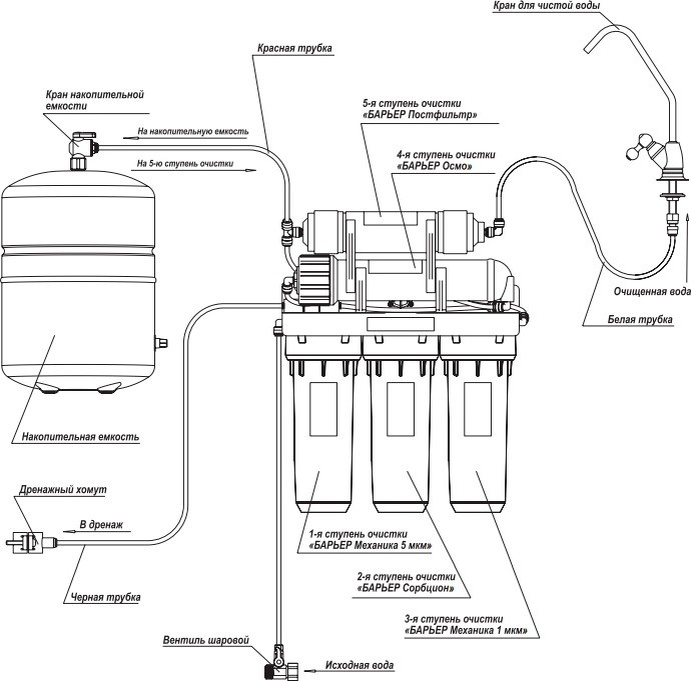 Кран для чистой воды

Красная трубка

Кран накопительной емкости

На накопительную емкость

На 5-ю ступень очистки

5-я ступень очистки «БАРЬЕР Постфильтр»

4-я ступень очистки «БАРЬЕР Осмо»

Очищенная вода

Белая трубка

Накопительная емкость

Дренажный хомут

В дренаж

Черная трубка

1-я ступень очистки «БАРЬЕР Механика 5 мкм»

2-я ступень очистки «БАРЬЕР Сорбцион»

3-я ступень очистки «БАРЬЕР Механика 1 мкм»

Вентиль шаровой

Исходная вода