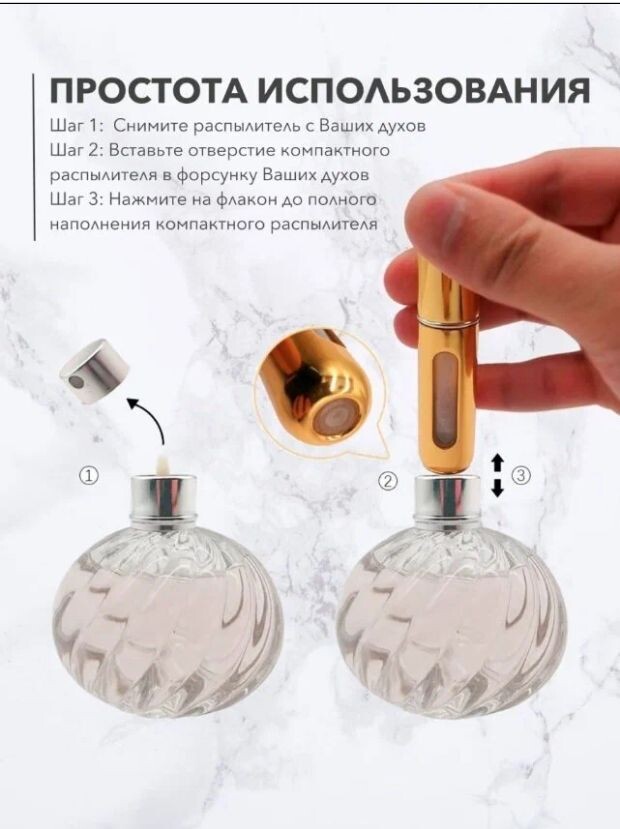 ПРОСТОТА ИСПОЛЬЗОВАНИЯ

Шаг 1: Снимите распылитель с Ваших духов
Шаг 2: Вставьте отверстие компактного распылителя в форсунку Ваших духов
Шаг 3: Нажмите на флакон до полного наполнения компактного распылителя

①

②

③