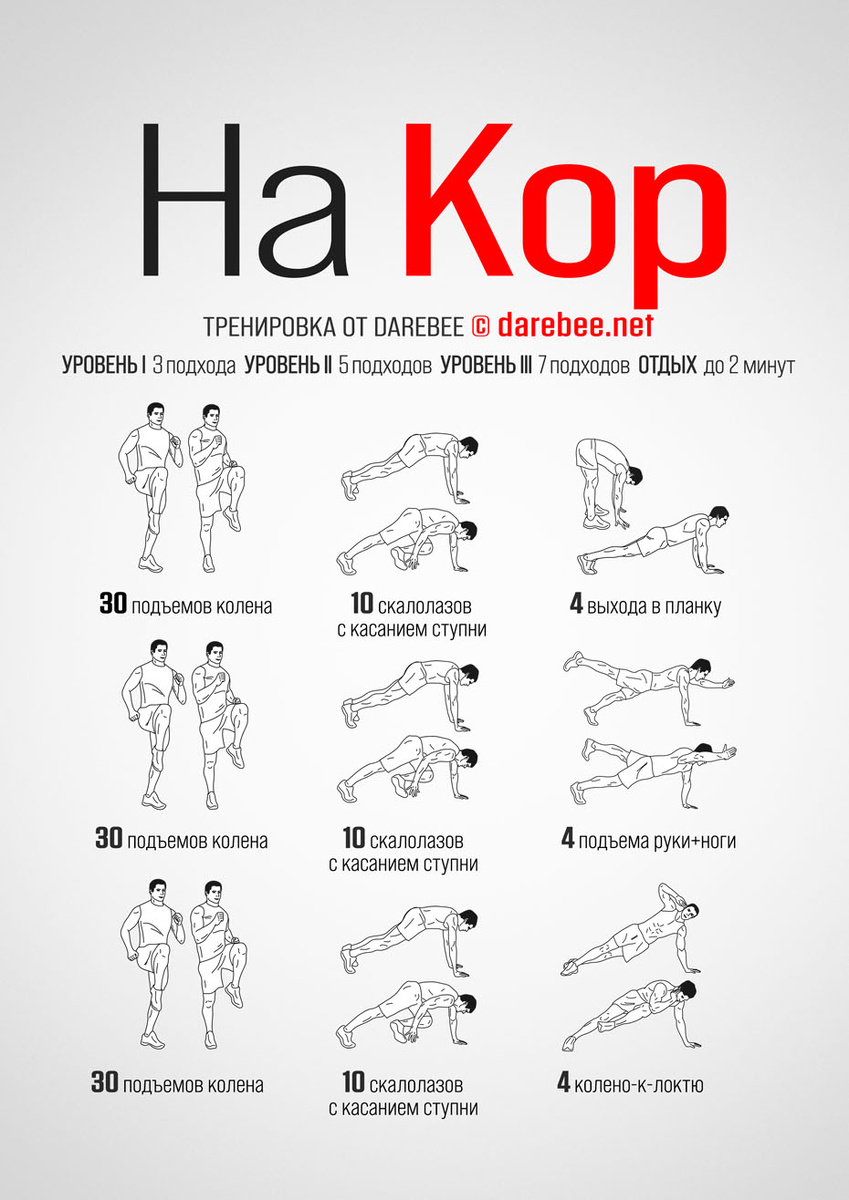 На Кор

ТРЕНИРОВКА ОТ DAREBEE © darebee.net

УРОВЕНЬ I 3 подхода УРОВЕНЬ II 5 подходов УРОВЕНЬ III 7 подходов ОТДЫХ до 2 минут

30 подъемов колена

10 скалолазов с касанием ступни

4 выхода в планку

30 подъемов колена

10 скалолазов с касанием ступни

4 подъема руки+ноги

30 подъемов колена

10 скалолазов с касанием ступни

4 колено-к-локтю