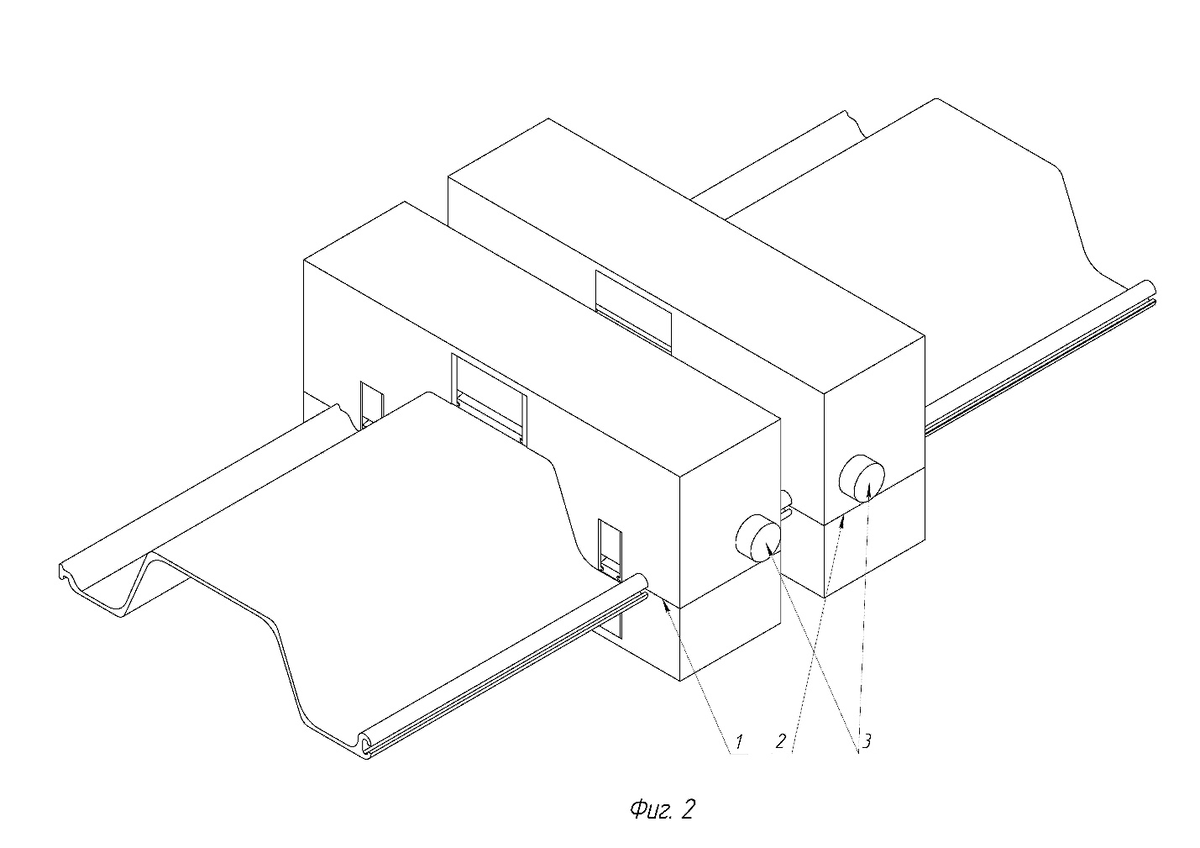 1 2 3

Фиг. 2