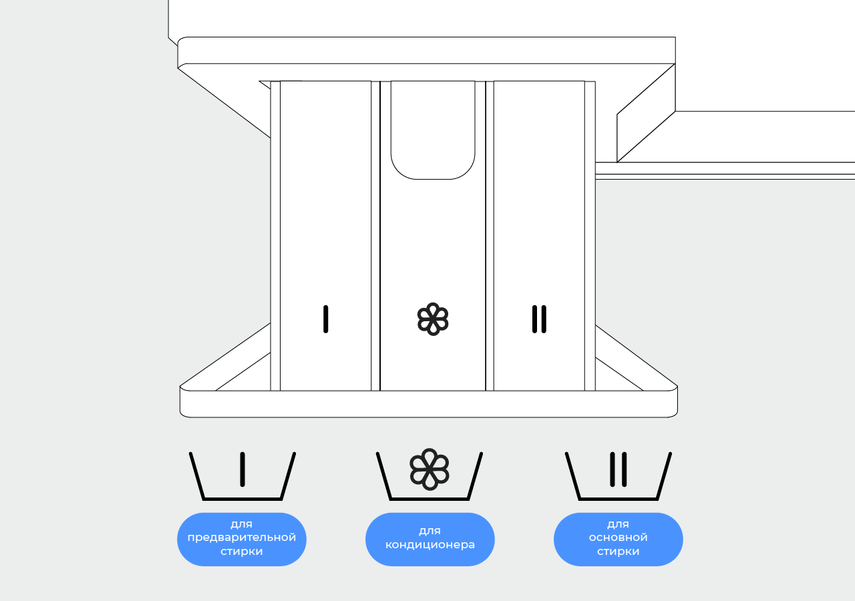 I

II

I

II

для предварительной стирки

для кондиционера

для основной стирки