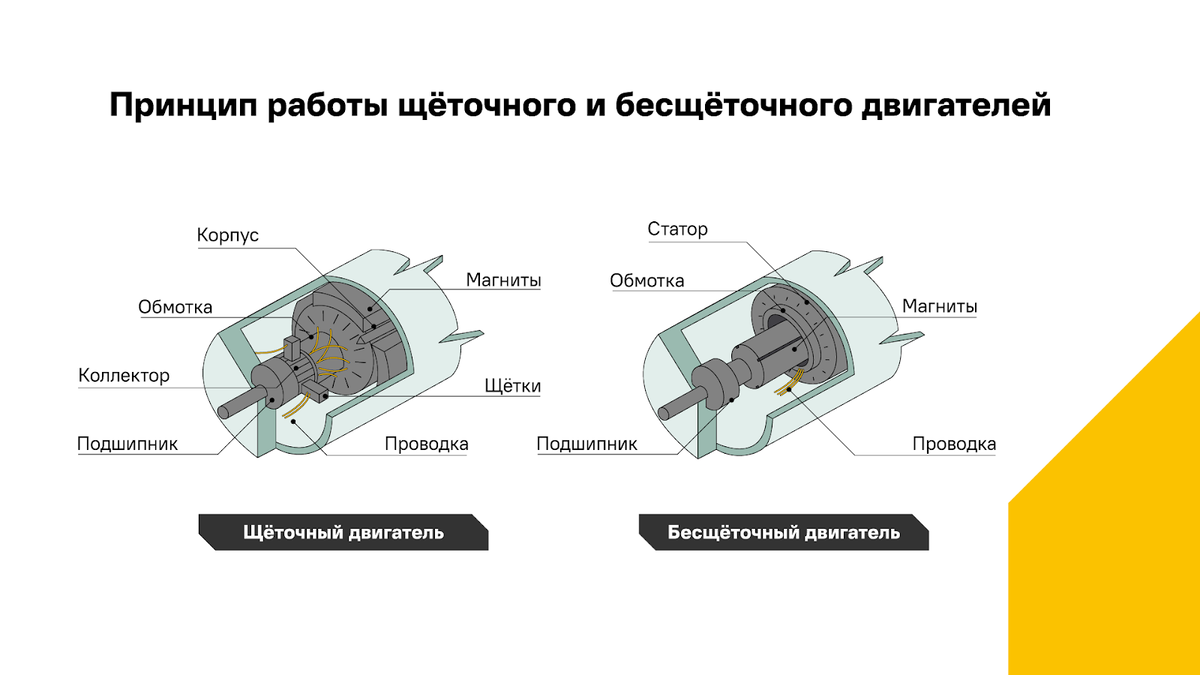 Принцип работы щёточного и бесщёточного двигателей

Корпус
Магниты
Обмотка
Коллектор
Щётки
Подшипник
Проводка

Щёточный двигатель

Статор
Обмотка
Магниты
Подшипник
Проводка

Бесщёточный двигатель