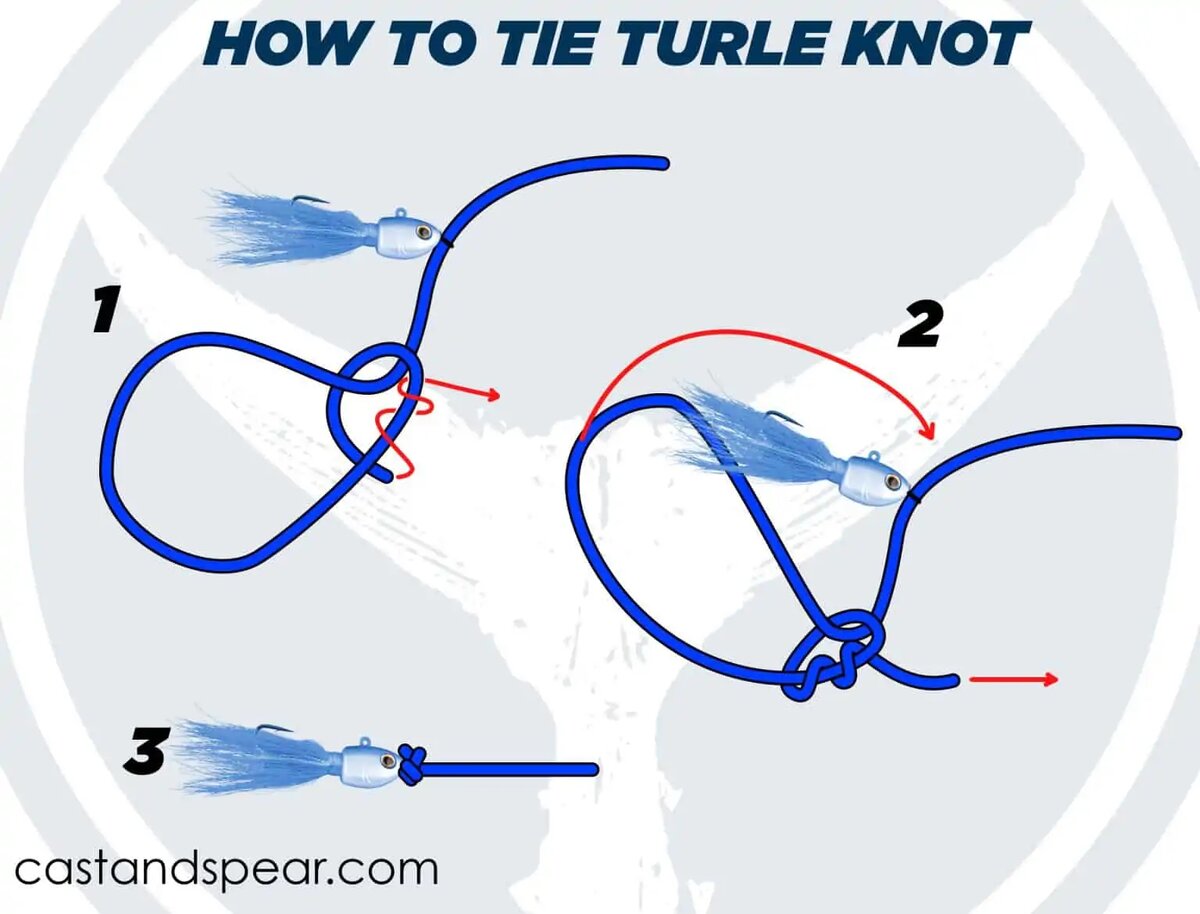 HOW TO TIE TURLE KNOT

1

2

3

castandspear.com