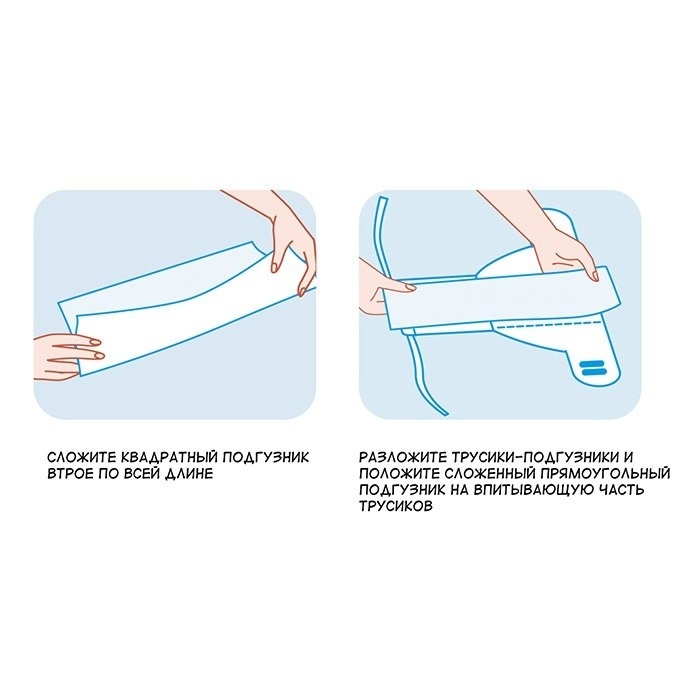 СЛОЖИТЕ КВАДРАТНЫЙ ПОДГУЗНИК ВТРОЕ ПО ВСЕЙ ДЛИНЕ

РАЗЛОЖИТЕ ТРУСИКИ-ПОДГУЗНИКИ И ПОЛОЖИТЕ СЛОЖЕННЫЙ ПРЯМОУГОЛЬНЫЙ ПОДГУЗНИК НА ВПИТЫВАЮЩУЮ ЧАСТЬ ТРУСИКОВ