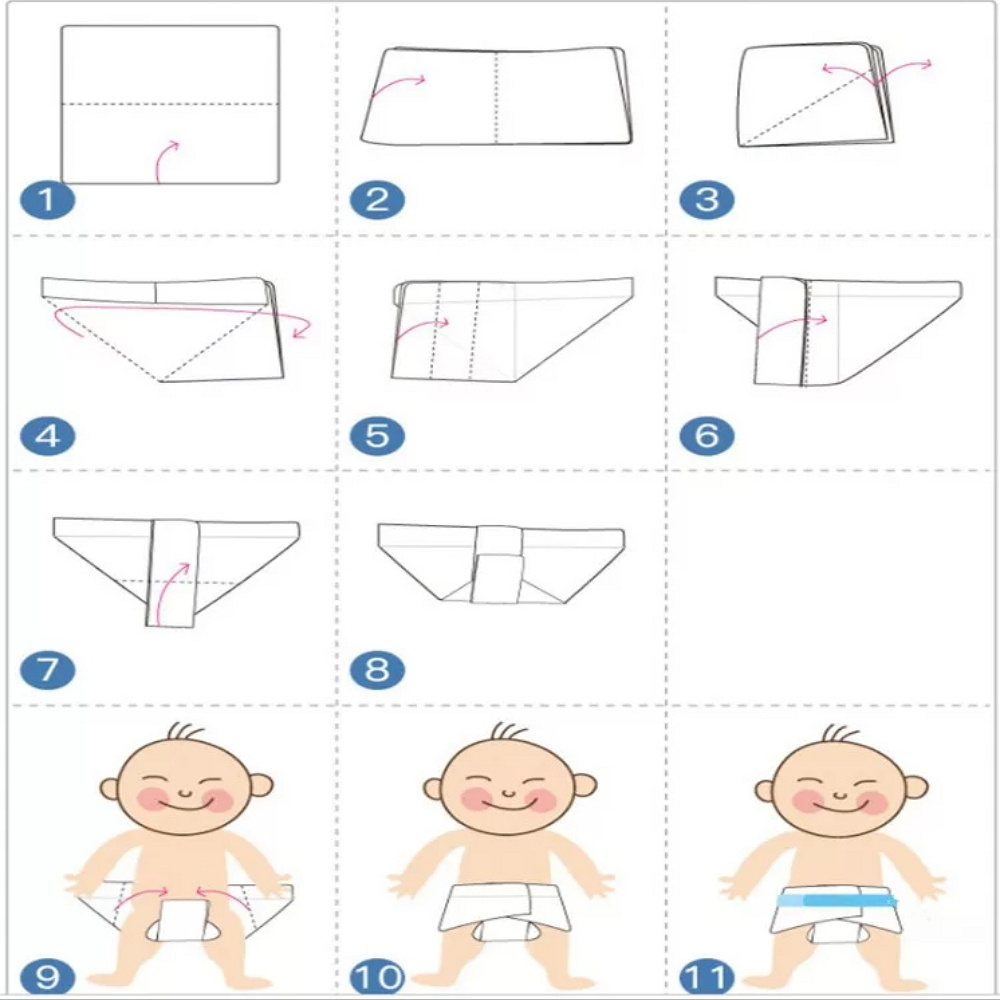 1
2
3
4
5
6
7
8
9
10
11