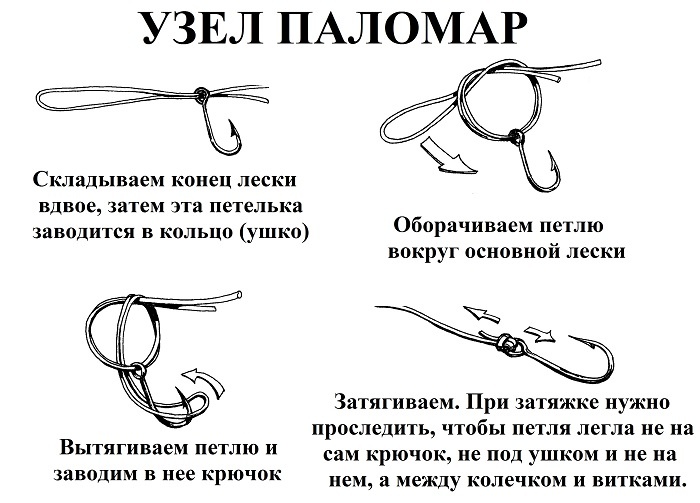 УЗЕЛ ПАЛОМАР

Складываем конец лески вдвое, затем эта петелька заводится в кольцо (ушко)

Оборачиваем петлю вокруг основной лески

Вытягиваем петлю и заводим в нее крючок

Затягиваем. При затяжке нужно проследить, чтобы петля легла не на сам крючок, не под ушком и не на нем, а между колечком и витками.