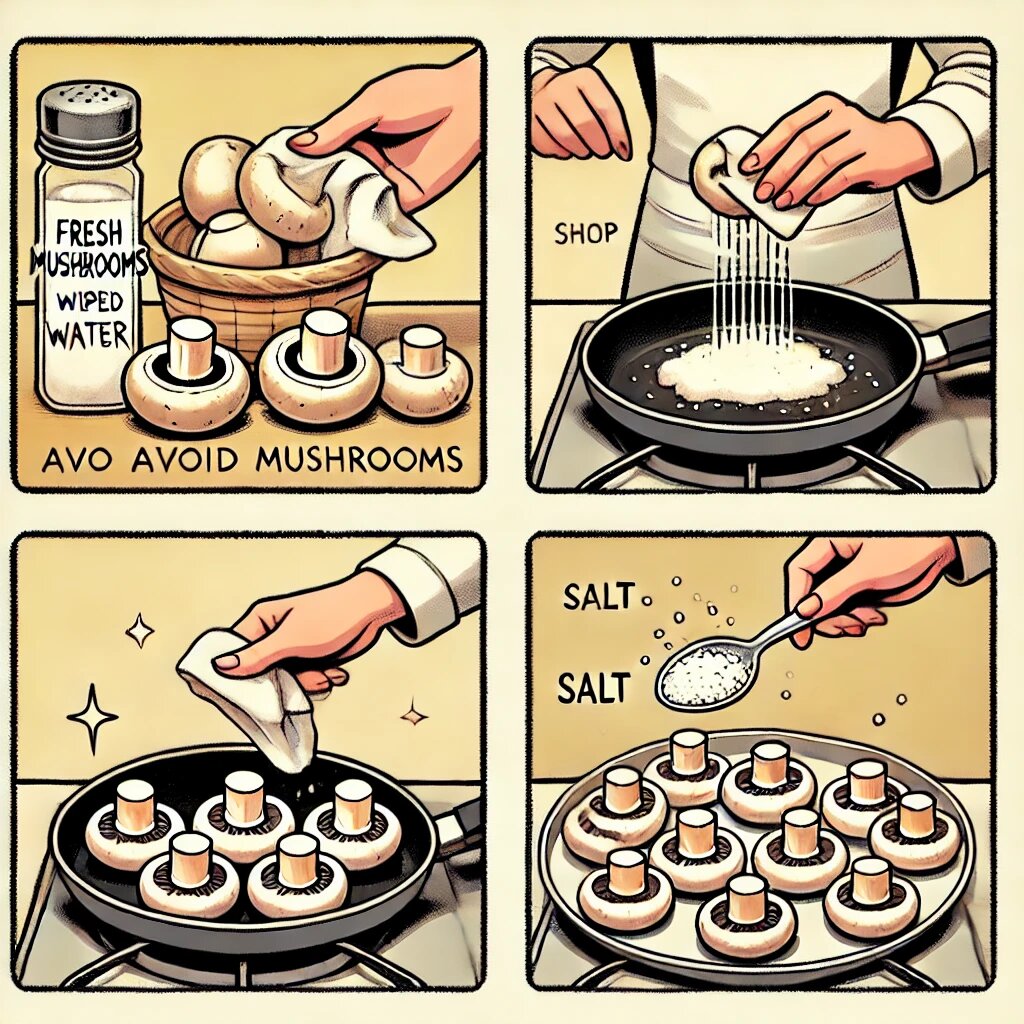 FRESH MUSHROOMS WIPED WATER

AVO AVOID MUSHROOMS

SHOP

SALT

SALT