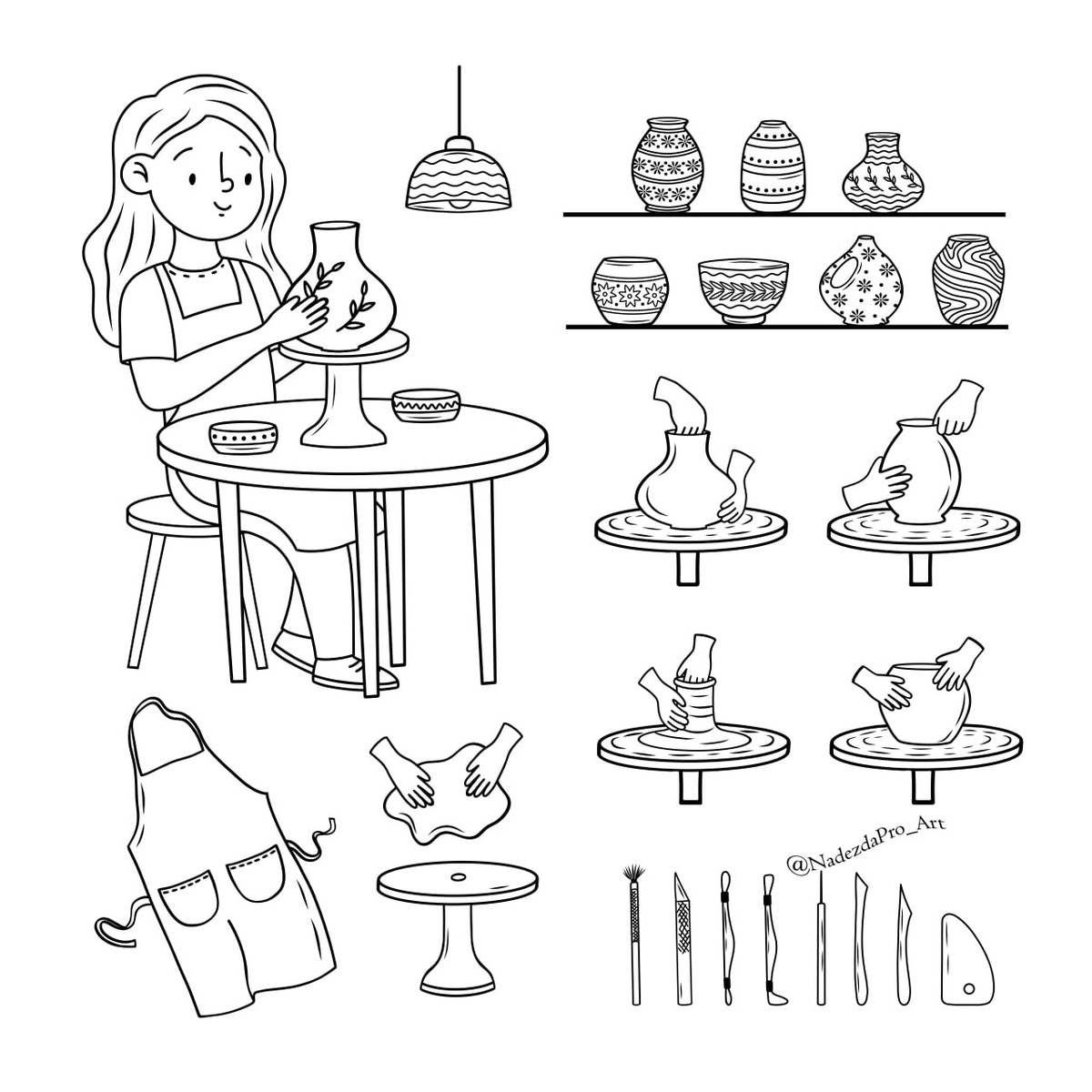 @NadezdaPro_Art