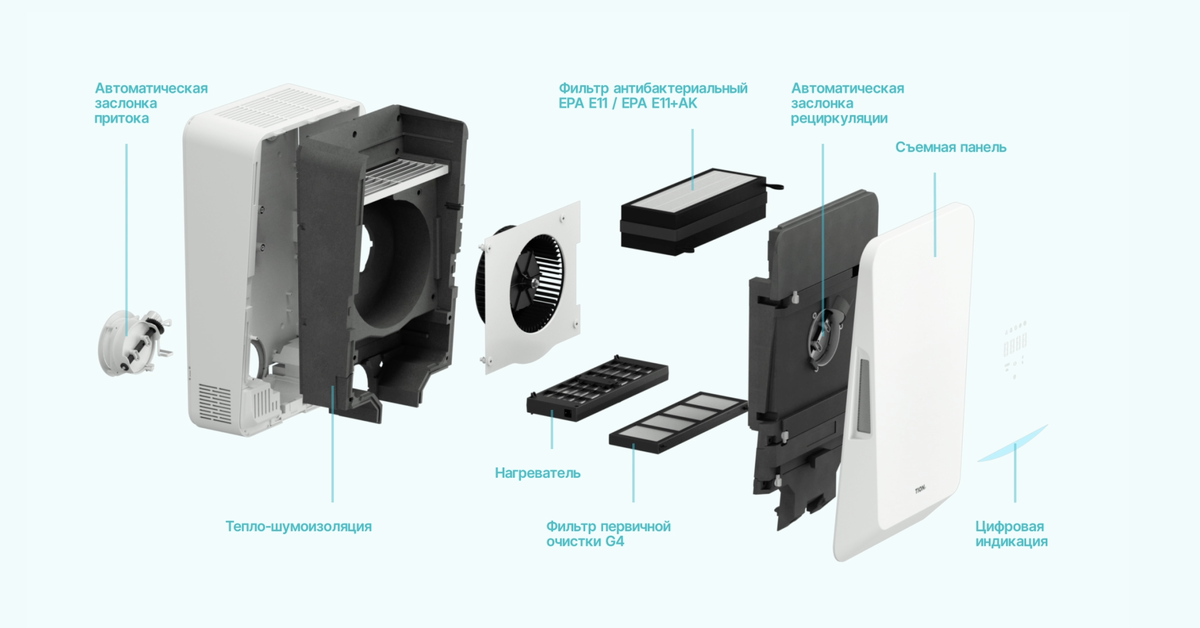 Автоматическая заслонка притока

Фильтр антибактериальный EPA E11 / EPA E11+AK

Автоматическая заслонка рециркуляции

Съемная панель

Нагреватель

Тепло-шумоизоляция

Фильтр первичной очистки G4

Цифровая индикация

TION