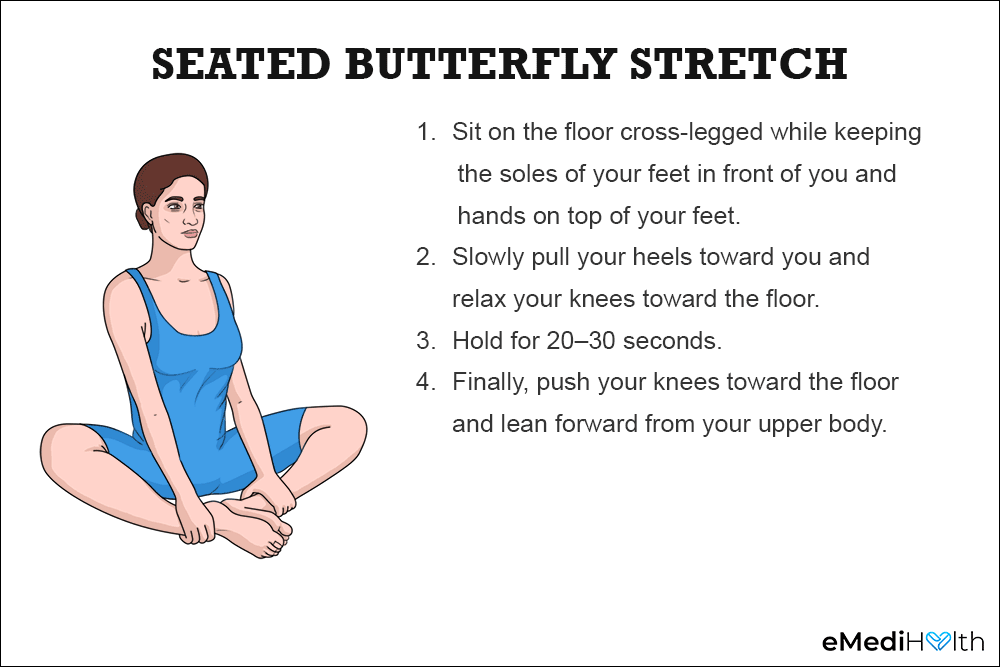 SEATED BUTTERFLY STRETCH

1. Sit on the floor cross-legged while keeping the soles of your feet in front of you and hands on top of your feet.
2. Slowly pull your heels toward you and relax your knees toward the floor.
3. Hold for 20–30 seconds.
4. Finally, push your knees toward the floor and lean forward from your upper body.

eMediHealth