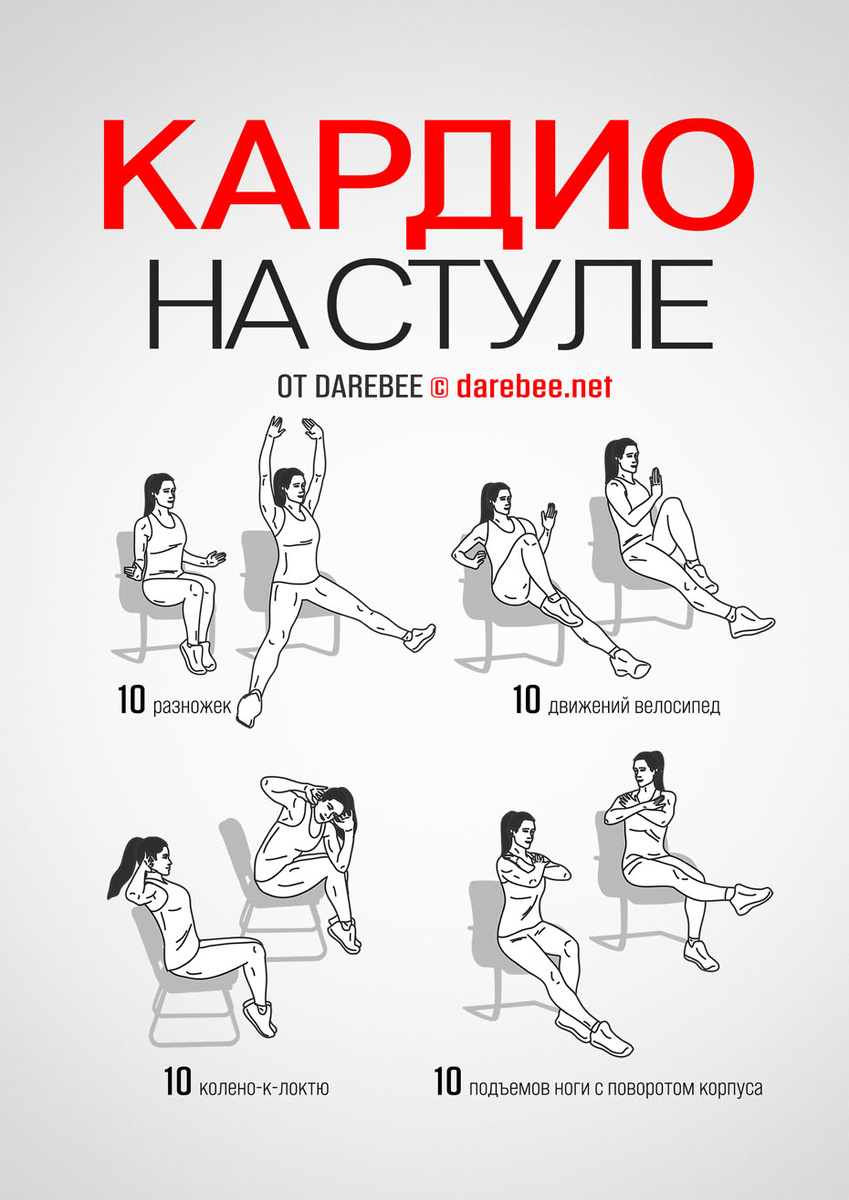 КАРДИО
НА СТУЛЕ

ОТ DAREBEE © darebee.net

10 разножек

10 движений велосипед

10 колено-к-локтю

10 подъемов ноги с поворотом корпуса