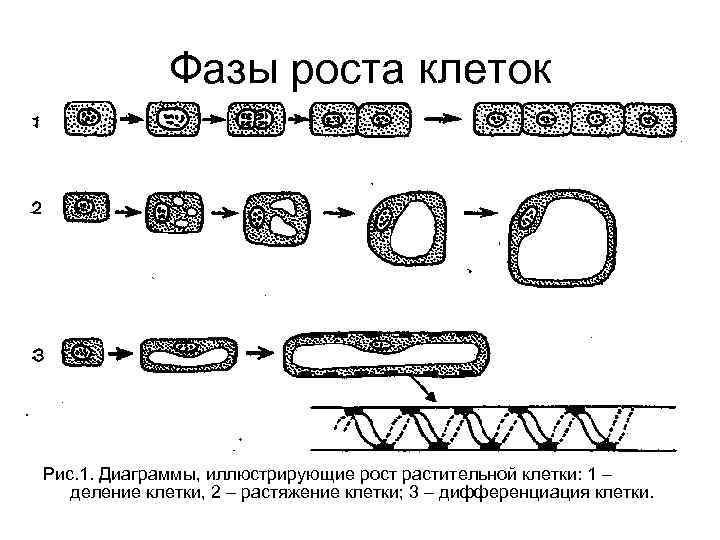 Фазы роста клеток

1

2

3

Рис.1. Диаграммы, иллюстрирующие рост растительной клетки: 1 – деление клетки, 2 – растяжение клетки; 3 – дифференциация клетки.