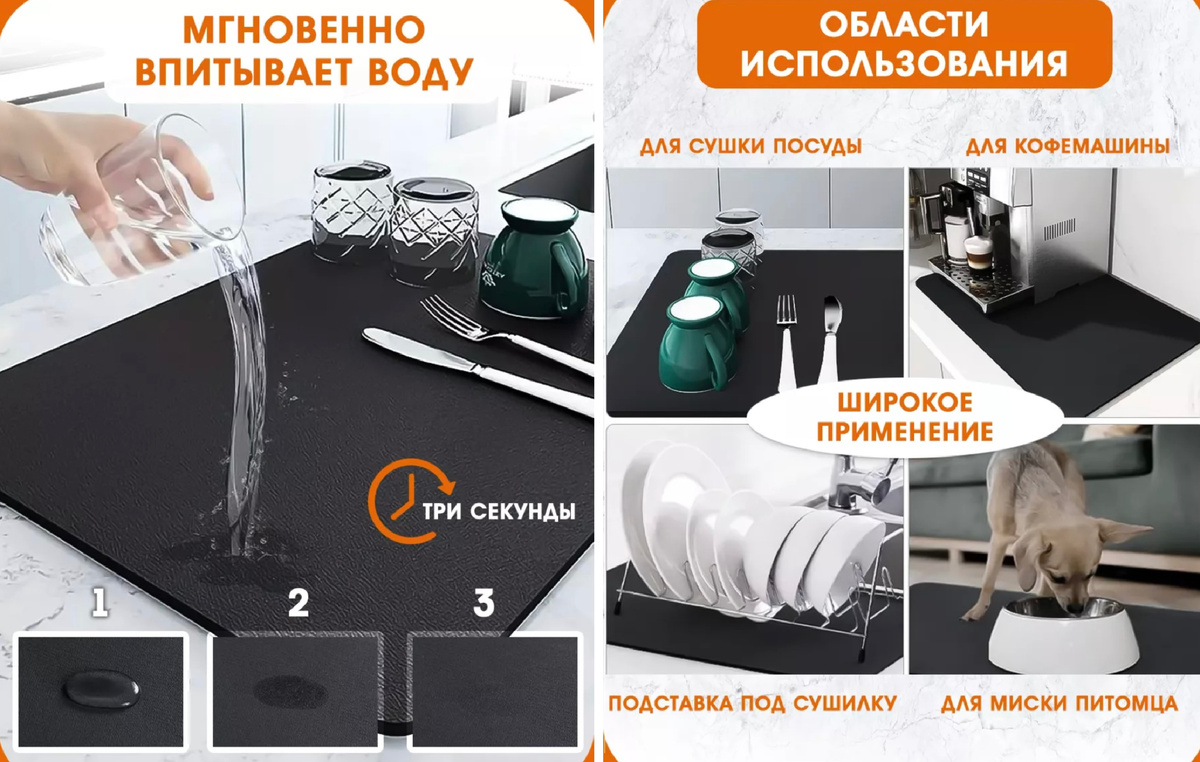 МГНОВЕННО ВПИТЫВАЕТ ВОДУ

ТРИ СЕКУНДЫ

1

2

3

ОБЛАСТИ ИСПОЛЬЗОВАНИЯ

ДЛЯ СУШКИ ПОСУДЫ

ДЛЯ КОФЕМАШИНЫ

ШИРОКОЕ ПРИМЕНЕНИЕ

ПОДСТАВКА ПОД СУШИЛКУ

ДЛЯ МИСКИ ПИТОМЦА