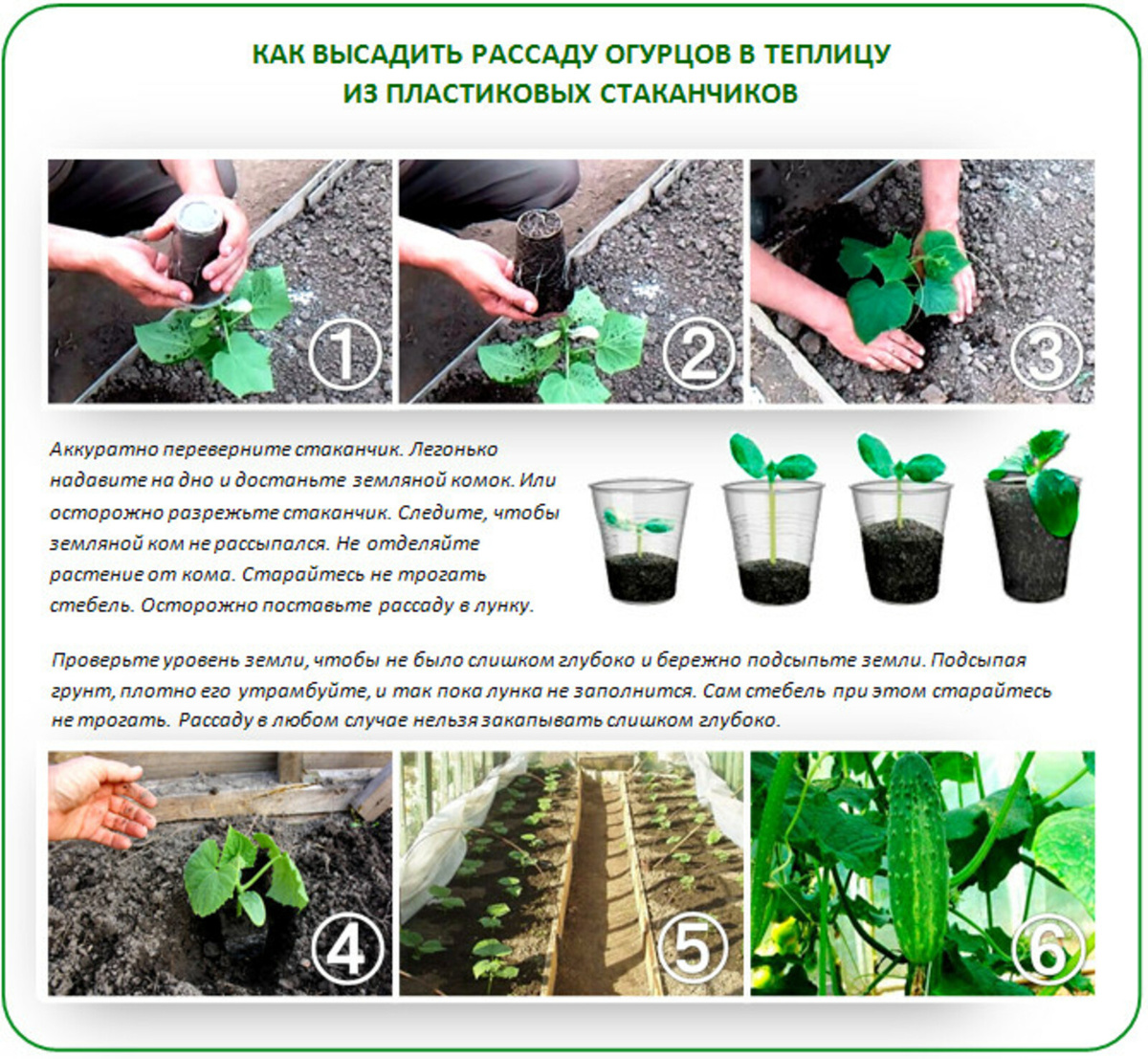 КАК ВЫСАДИТЬ РАССАДУ ОГУРЦОВ В ТЕПЛИЦУ
ИЗ ПЛАСТИКОВЫХ СТАКАНЧИКОВ

1

2

3

Аккуратно переверните стаканчик. Легонько надавите на дно и достаньте земляной комок. Или осторожно разрежьте стаканчик. Следите, чтобы земляной ком не рассыпался. Не отделяйте растение от кома. Старайтесь не трогать стебель. Осторожно поставьте рассаду в лунку.

Проверьте уровень земли, чтобы не было слишком глубоко и бережно подсыпьте земли. Подсыпая грунт, плотно его утрамбуйте, и так пока лунка не заполнится. Сам стебель при этом старайтесь не трогать. Рассаду в любом случае нельзя закапывать слишком глубоко.

4

5

6