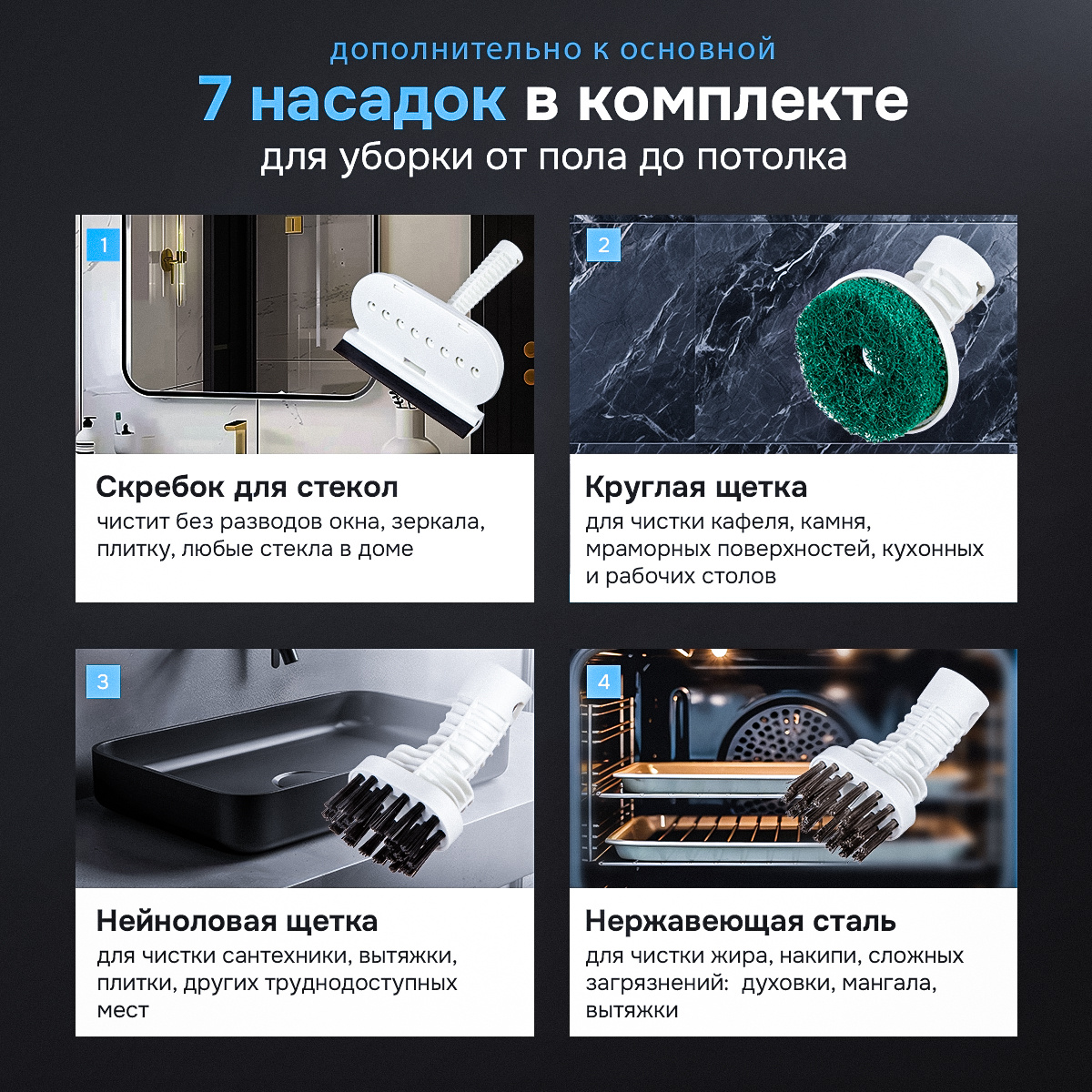 дополнительно к основной
7 насадок в комплекте
для уборки от пола до потолка

1

Скребок для стекол
чистит без разводов окна, зеркала, плитку, любые стекла в доме

2

Круглая щетка
для чистки кафеля, камня, мраморных поверхностей, кухонных и рабочих столов

3

Нейноловая щетка
для чистки сантехники, вытяжки, плитки, других труднодоступных мест

4

Нержавеющая сталь
для чистки жира, накипи, сложных загрязнений: духовки, мангала, вытяжки