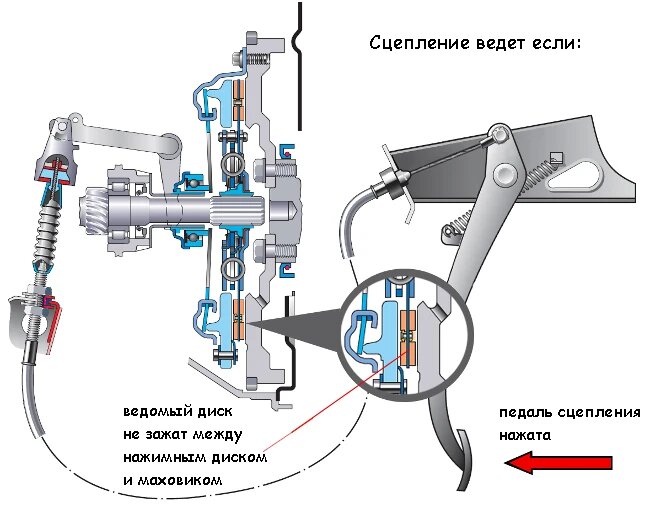 Сцепление ведет если:

ведомый диск не зажат между нажимным диском и маховиком

педаль сцепления нажата