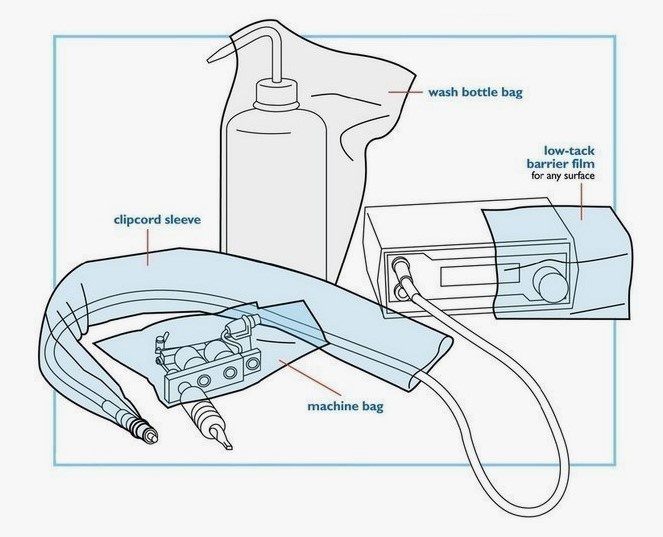 wash bottle bag

low-tack barrier film
for any surface

clipcord sleeve

machine bag