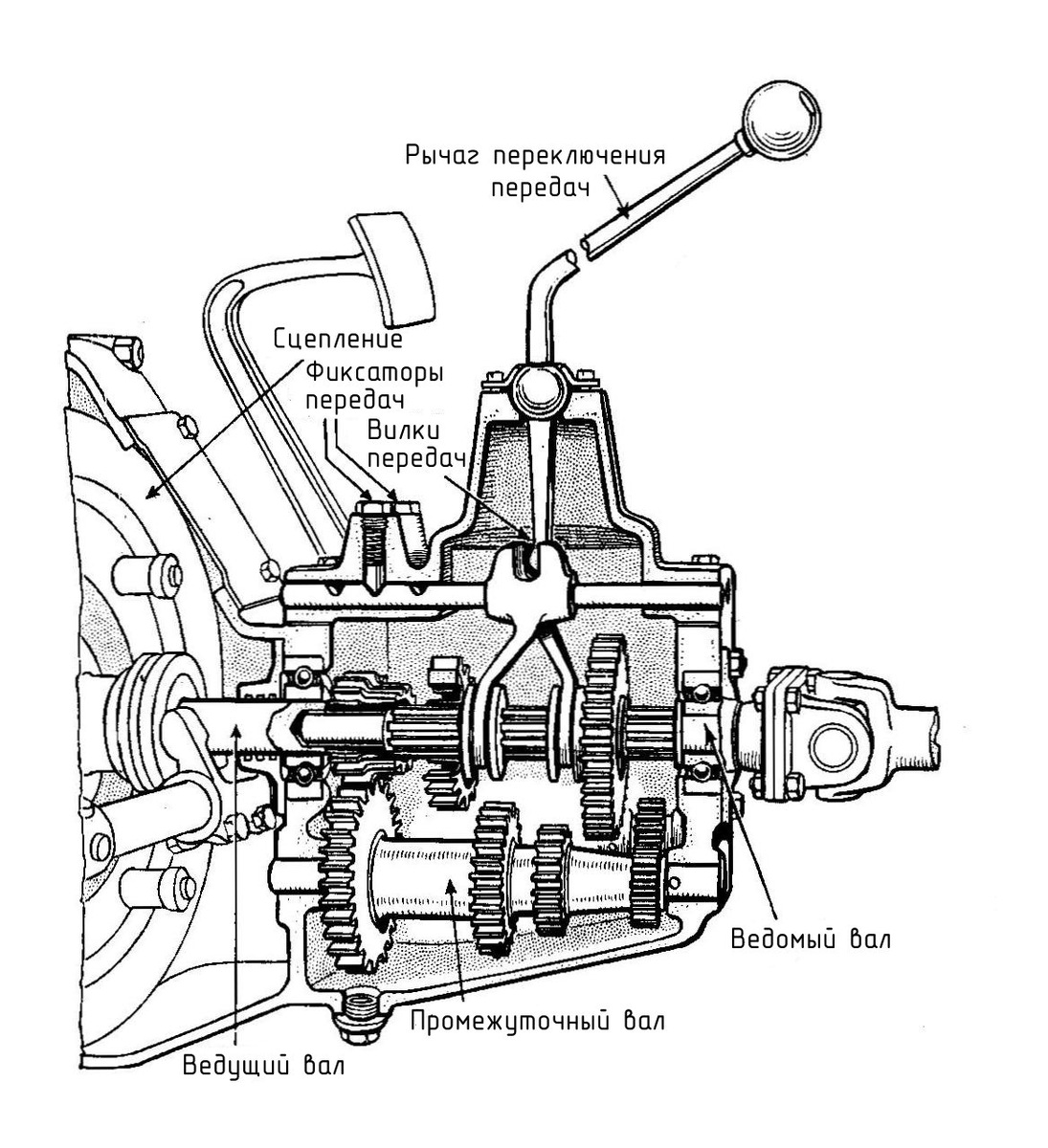 Рычаг переключения передач

Сцепление

Фиксаторы передач

Вилки передач

Ведомый вал

Промежуточный вал

Ведущий вал