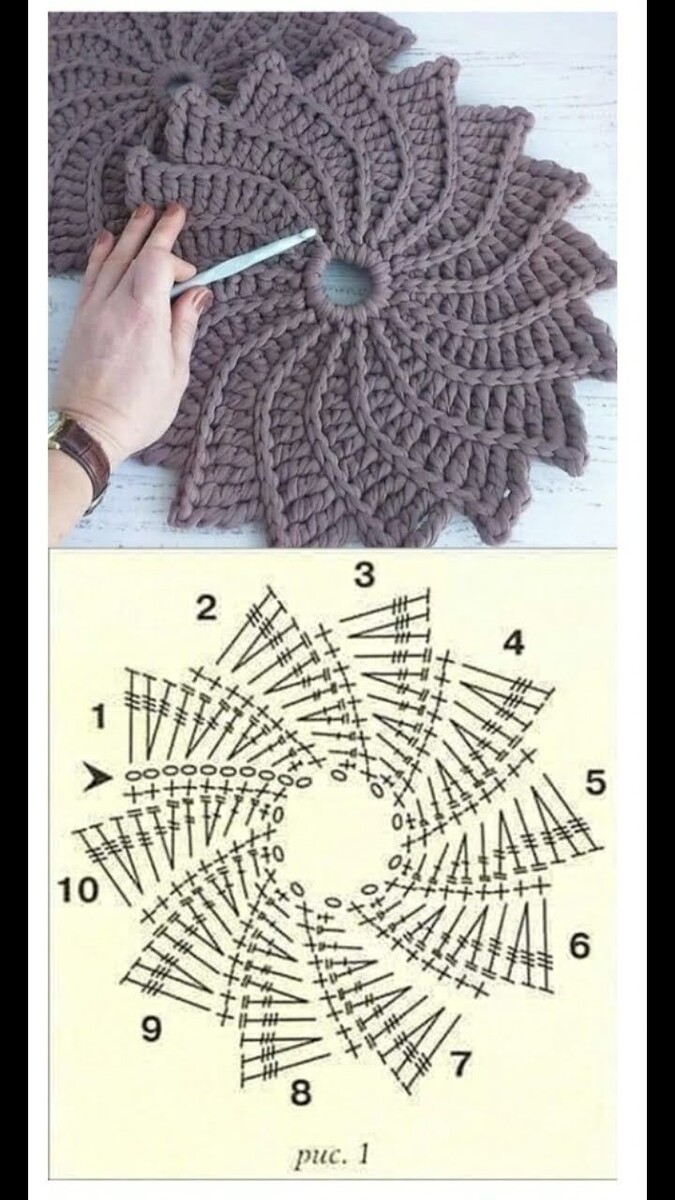 3
2
4
1
5
10
6
9
7
8
рис. 1