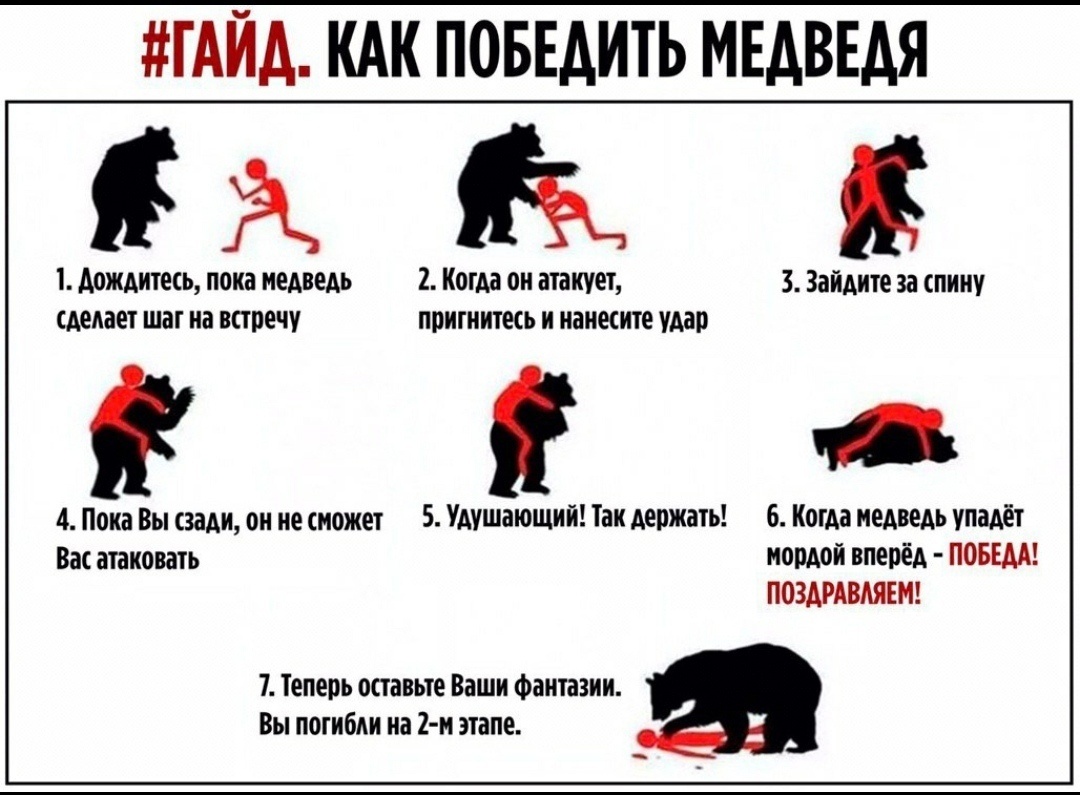 #ГАЙД. КАК ПОБЕДИТЬ МЕДВЕДЯ

1. Дождитесь, пока медведь сделает шаг на встречу

2. Когда он атакует, пригнитесь и нанесите удар

3. Зайдите за спину

4. Пока Вы сзади, он не сможет Вас атаковать

5. Удушающий! Так держать!

6. Когда медведь упадёт мордой вперёд - ПОБЕДА! ПОЗДРАВЛЯЕМ!

7. Теперь оставьте Ваши фантазии. Вы погибли на 2-м этапе.