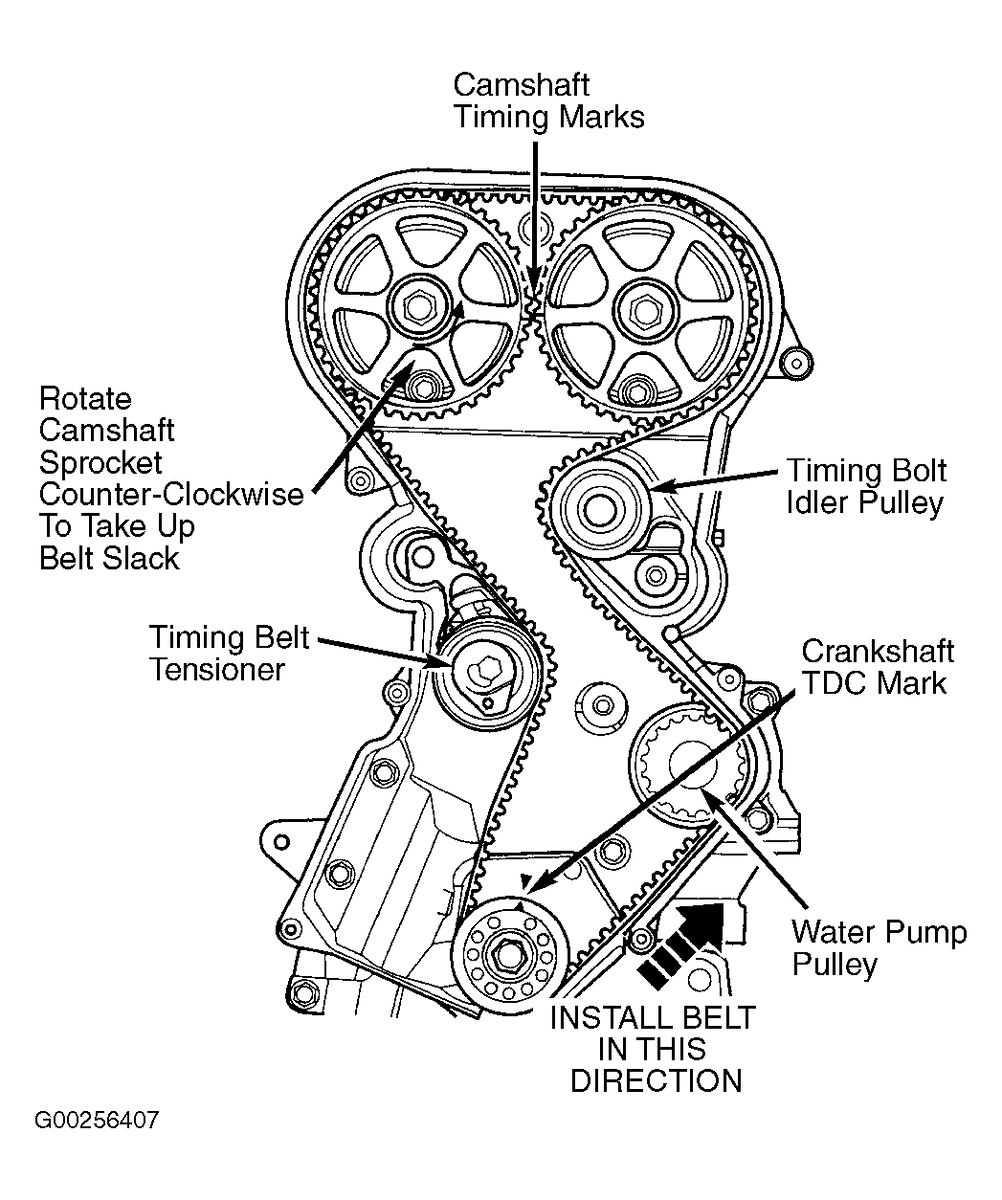 Camshaft Timing Marks

Rotate Camshaft Sprocket Counter-Clockwise To Take Up Belt Slack

Timing Bolt Idler Pulley

Timing Belt Tensioner

Crankshaft TDC Mark

Water Pump Pulley

INSTALL BELT IN THIS DIRECTION

G00256407