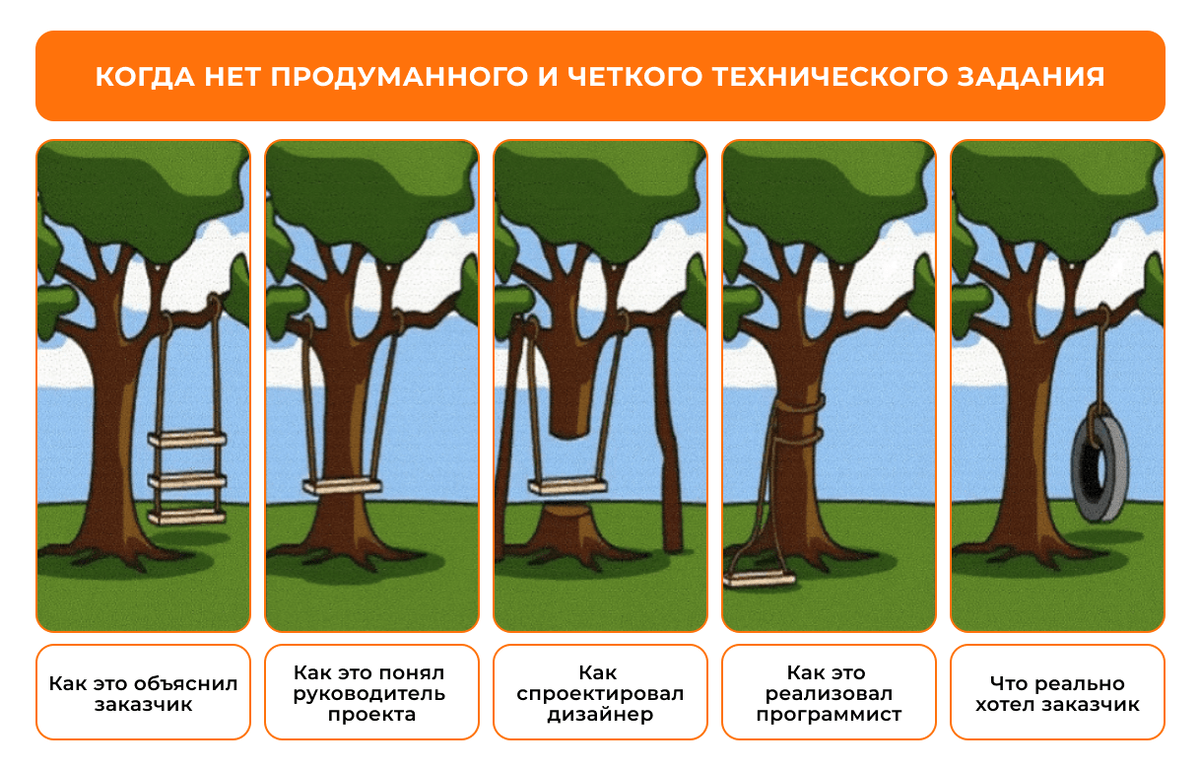 КОГДА НЕТ ПРОДУМАННОГО И ЧЕТКОГО ТЕХНИЧЕСКОГО ЗАДАНИЯ

Как это объяснил заказчик

Как это понял руководитель проекта

Как спроектировал дизайнер

Как это реализовал программист

Что реально хотел заказчик