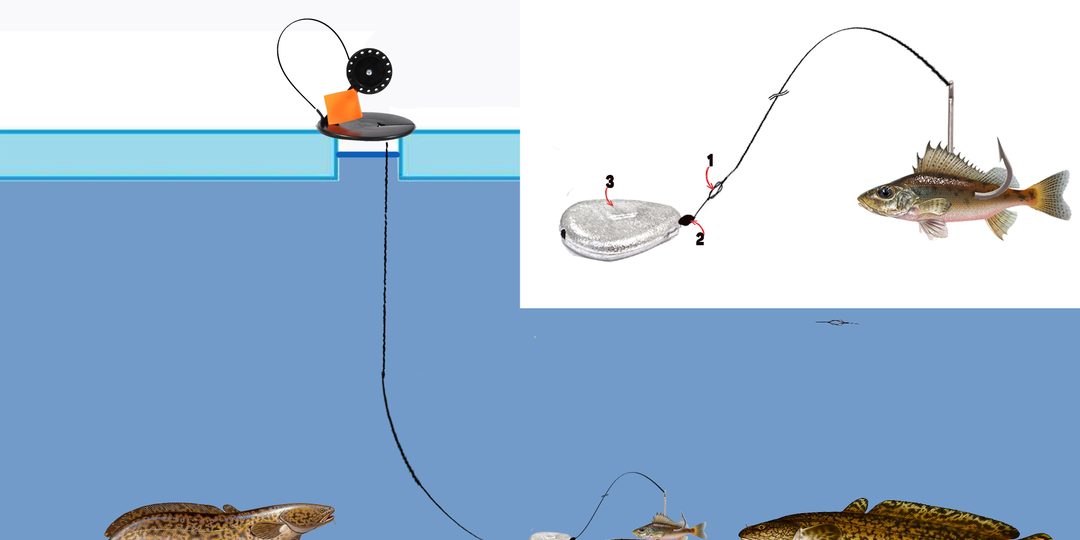 3
1
2