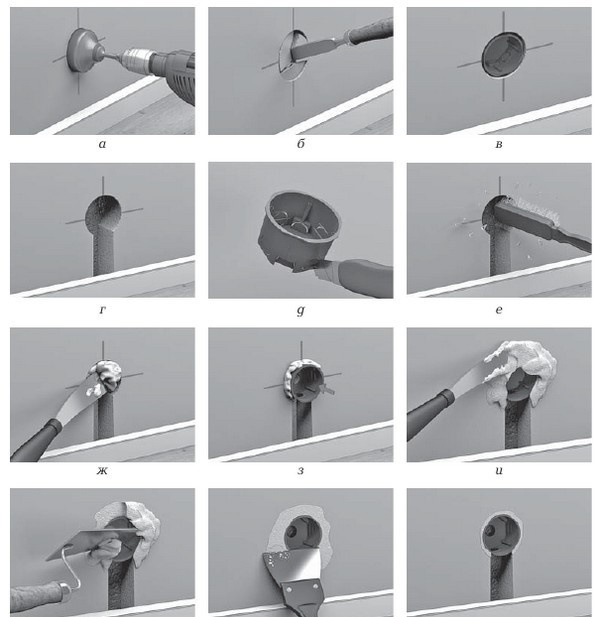 а

б

в

г

д

е

ж

з

и