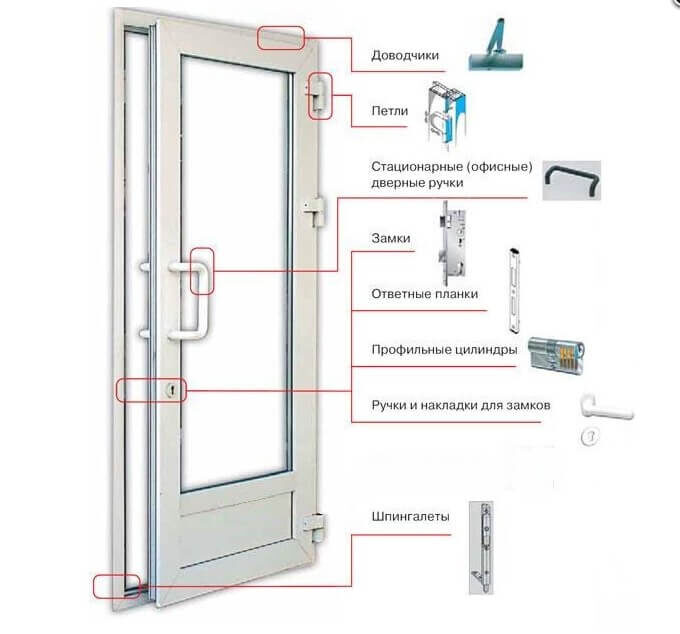 Доводчики

Петли

Стационарные (офисные) дверные ручки

Замки

Ответные планки

Профильные цилиндры

Ручки и накладки для замков

Шпингалеты