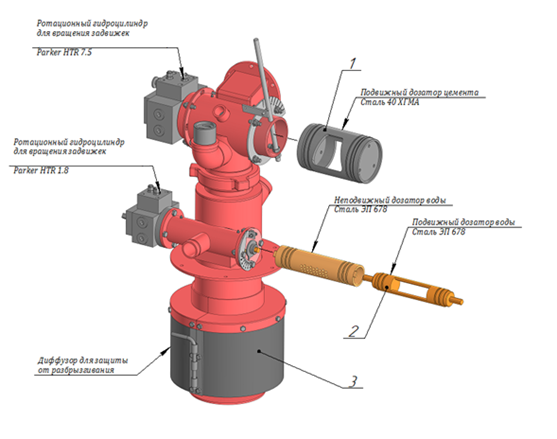 Ротационный гидроцилиндр для вращения задвижек

Parker HTR 7.5

1

Подвижный дозатор цемента
Сталь 40 ХГМА

Ротационный гидроцилиндр для вращения задвижек

Parker HTR 1.8

Неподвижный дозатор воды
Сталь ЭП 678

Подвижный дозатор воды
Сталь ЭП 678

2

Диффузор для защиты от разбрызгивания

3