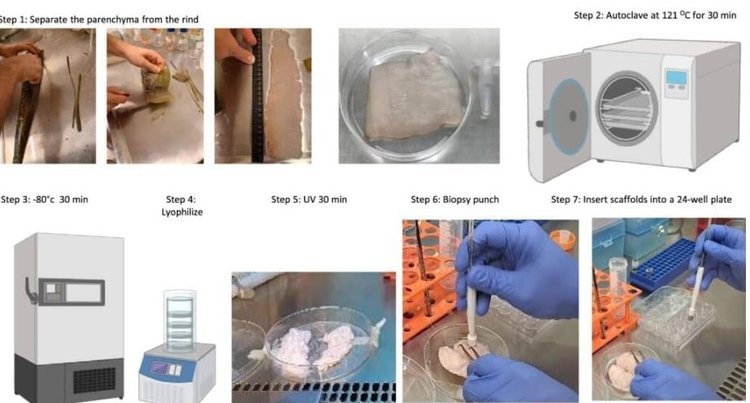 Step 1: Separate the parenchyma from the rind

Step 2: Autoclave at 121 $^{O}$C for 30 min

Step 3: -80°c 30 min

Step 4: Lyophilize

Step 5: UV 30 min

Step 6: Biopsy punch

Step 7: Insert scaffolds into a 24-well plate