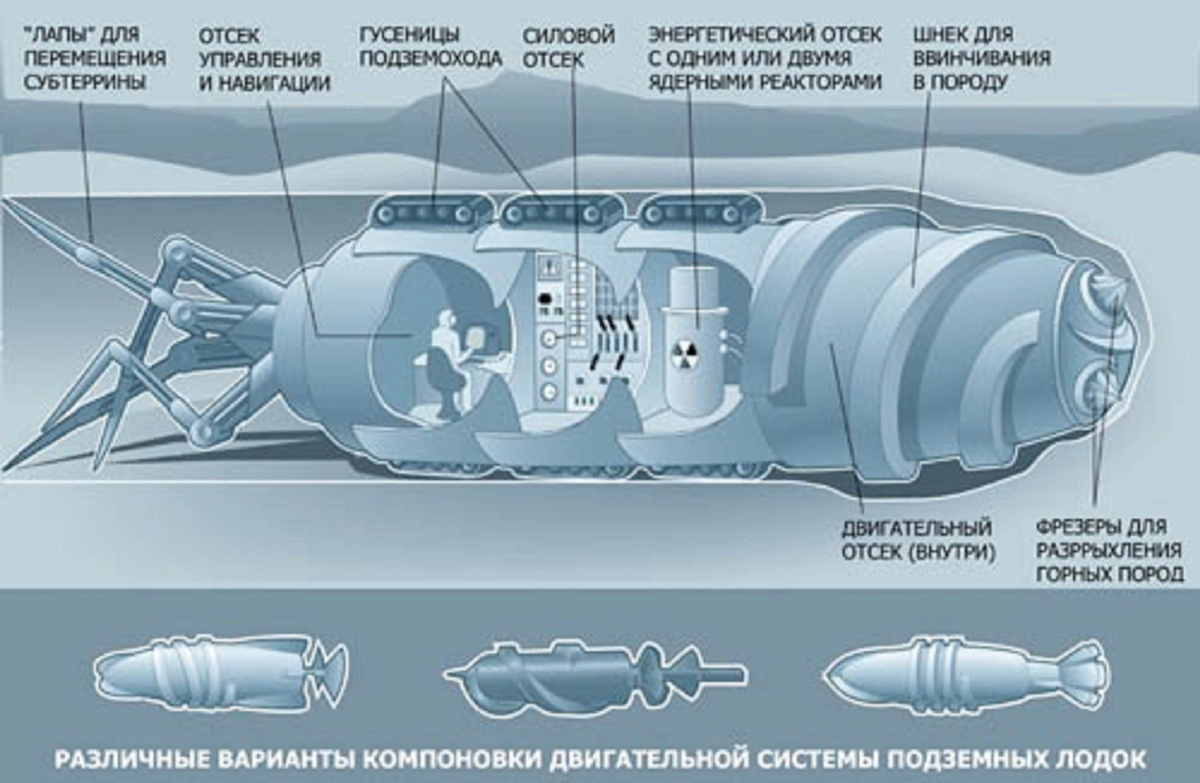 "ЛАПЫ" ДЛЯ ПЕРЕМЕЩЕНИЯ СУБТЕРРИНЫ

ОТСЕК УПРАВЛЕНИЯ И НАВИГАЦИИ

ГУСЕНИЦЫ ПОДЗЕМОХОДА

СИЛОВОЙ ОТСЕК

ЭНЕРГЕТИЧЕСКИЙ ОТСЕК С ОДНИМ ИЛИ ДВУМЯ ЯДЕРНЫМИ РЕАКТОРАМИ

ШНЕК ДЛЯ ВВИНЧИВАНИЯ В ПОРОДУ

ДВИГАТЕЛЬНЫЙ ОТСЕК (ВНУТРИ)

ФРЕЗЕРЫ ДЛЯ РАЗРРЫХЛЕНИЯ ГОРНЫХ ПОРОД

РАЗЛИЧНЫЕ ВАРИАНТЫ КОМПОНОВКИ ДВИГАТЕЛЬНОЙ СИСТЕМЫ ПОДЗЕМНЫХ ЛОДОК