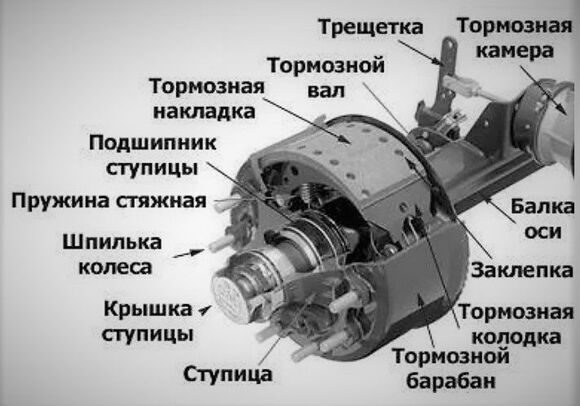 Трещетка
Тормозная камера
Тормозной вал
Тормозная накладка
Подшипник ступицы
Пружина стяжная
Шпилька колеса
Крышка ступицы
Ступица
Балка оси
Заклепка
Тормозная колодка
Тормозной барабан