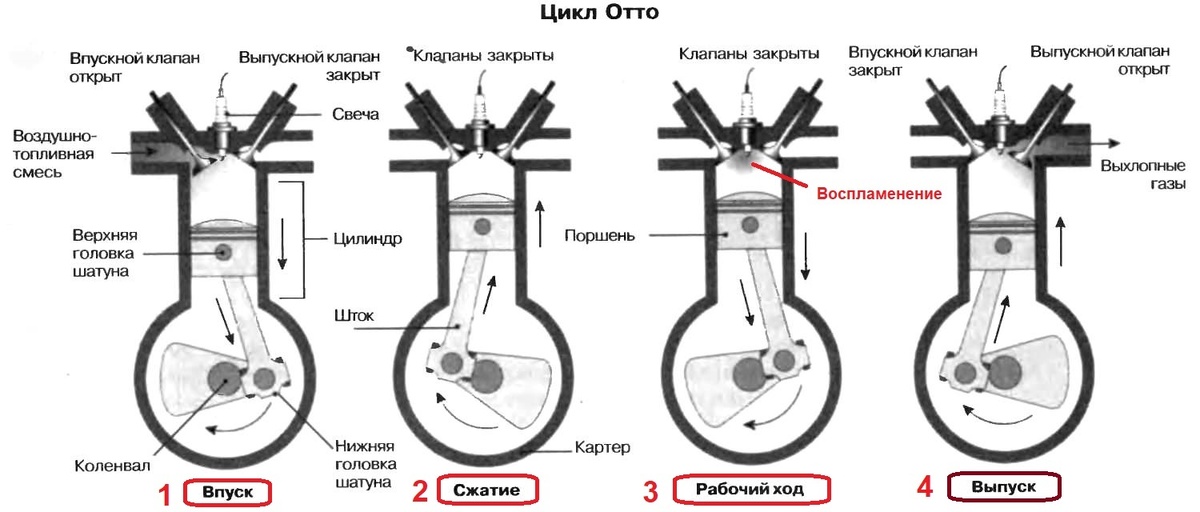 Цикл Отто

Впускной клапан открыт
Выпускной клапан закрыт
Свеча
Воздушно-топливная смесь
Верхняя головка шатуна
Цилиндр
Шток
Коленвал
Нижняя головка шатуна
1 Впуск

Клапаны закрыты
Картер
2 Сжатие

Клапаны закрыты
Воспламенение
Поршень
3 Рабочий ход

Впускной клапан закрыт
Выпускной клапан открыт
Выхлопные газы
4 Выпуск