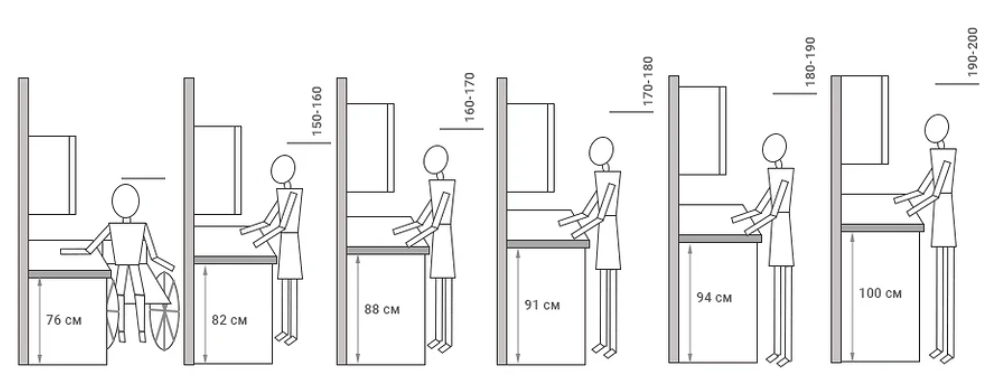 76 см

150-160

82 см

160-170

88 см

170-180

91 см

180-190

94 см

190-200

100 см